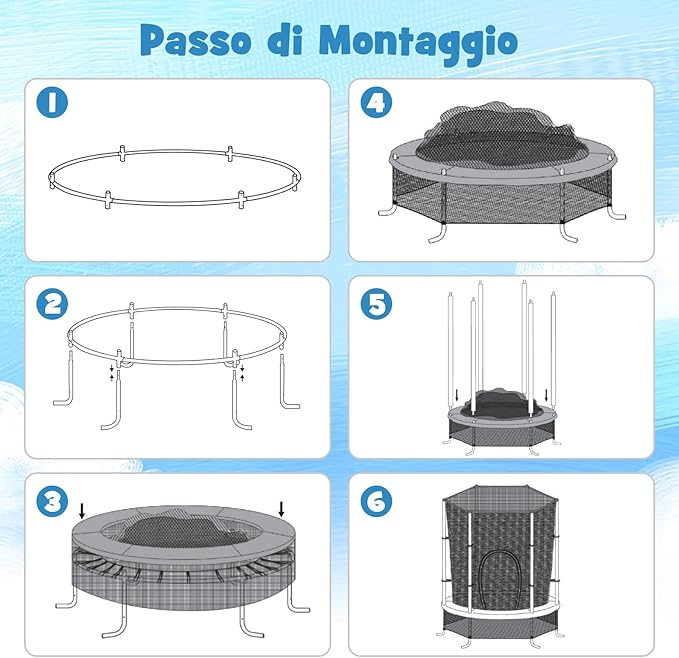 Passo di Montaggio

1

4

2

5

3

6