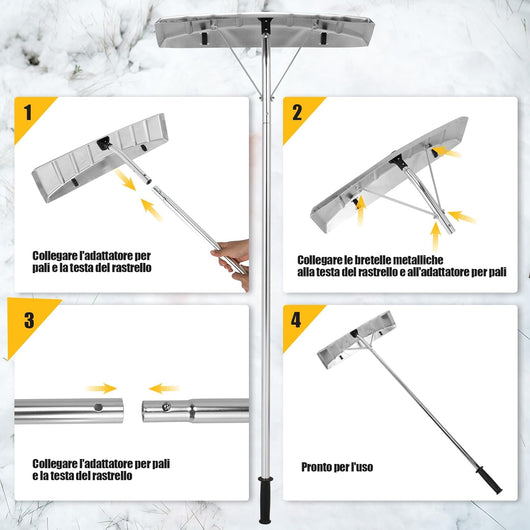 1

Collegare l'adattatore per pali e la testa del rastrello

2

Collegare le bretelle metalliche alla testa del rastrello e all'adattatore per pali

3

Collegare l'adattatore per pali e la testa del rastrello

4

Pronto per l'uso