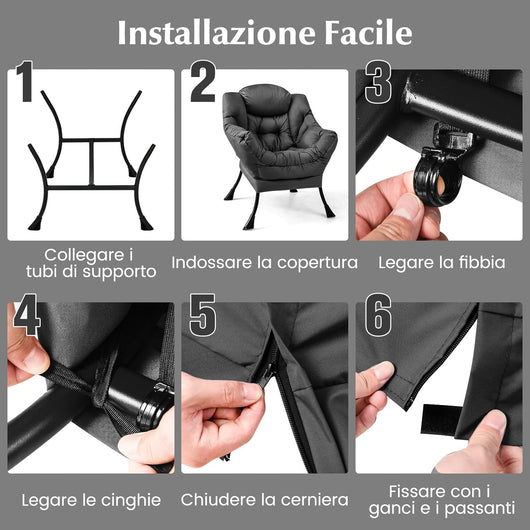 Installazione Facile

1
Collegare i tubi di supporto

2
Indossare la copertura

3
Legare la fibbia

4
Legare le cinghie

5
Chiudere la cerniera

6
Fissare con i ganci e i passanti