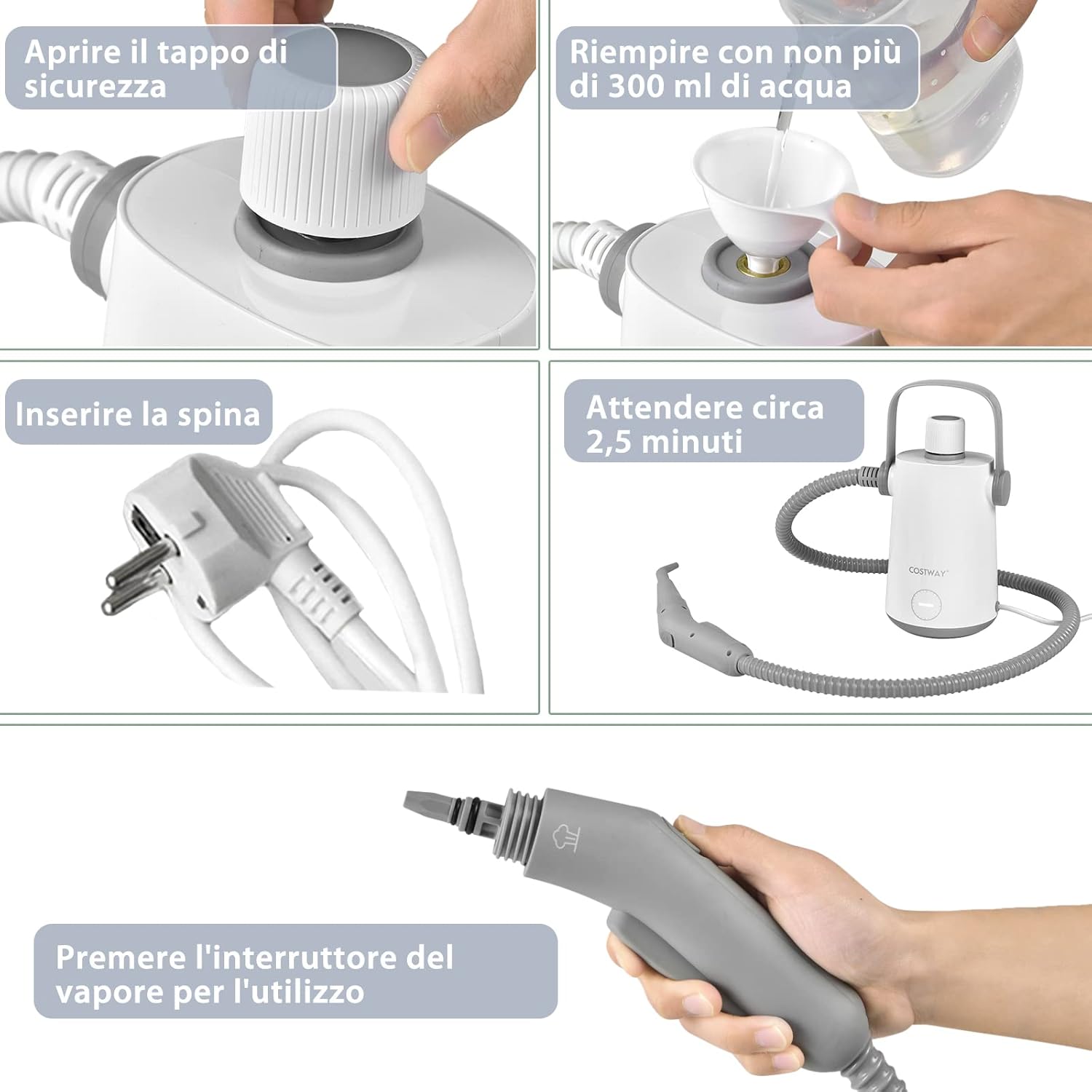 Aprire il tappo di sicurezza

Riempire con non più di 300 ml di acqua

Inserire la spina

Attendere circa 2,5 minuti

COSTWAY

Premere l'interruttore del vapore per l'utilizzo