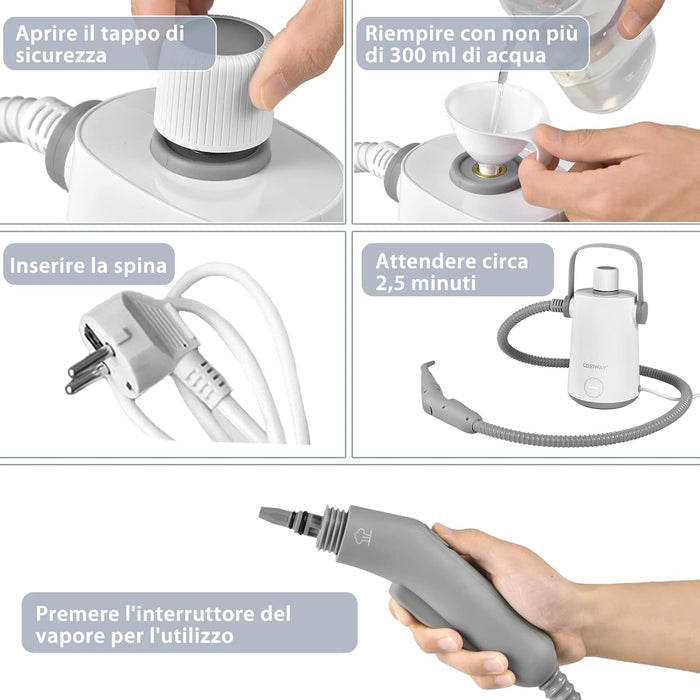 Aprire il tappo di sicurezza

Riempire con non più di 300 ml di acqua

Inserire la spina

Attendere circa 2,5 minuti

COSTWAY

Premere l'interruttore del vapore per l'utilizzo