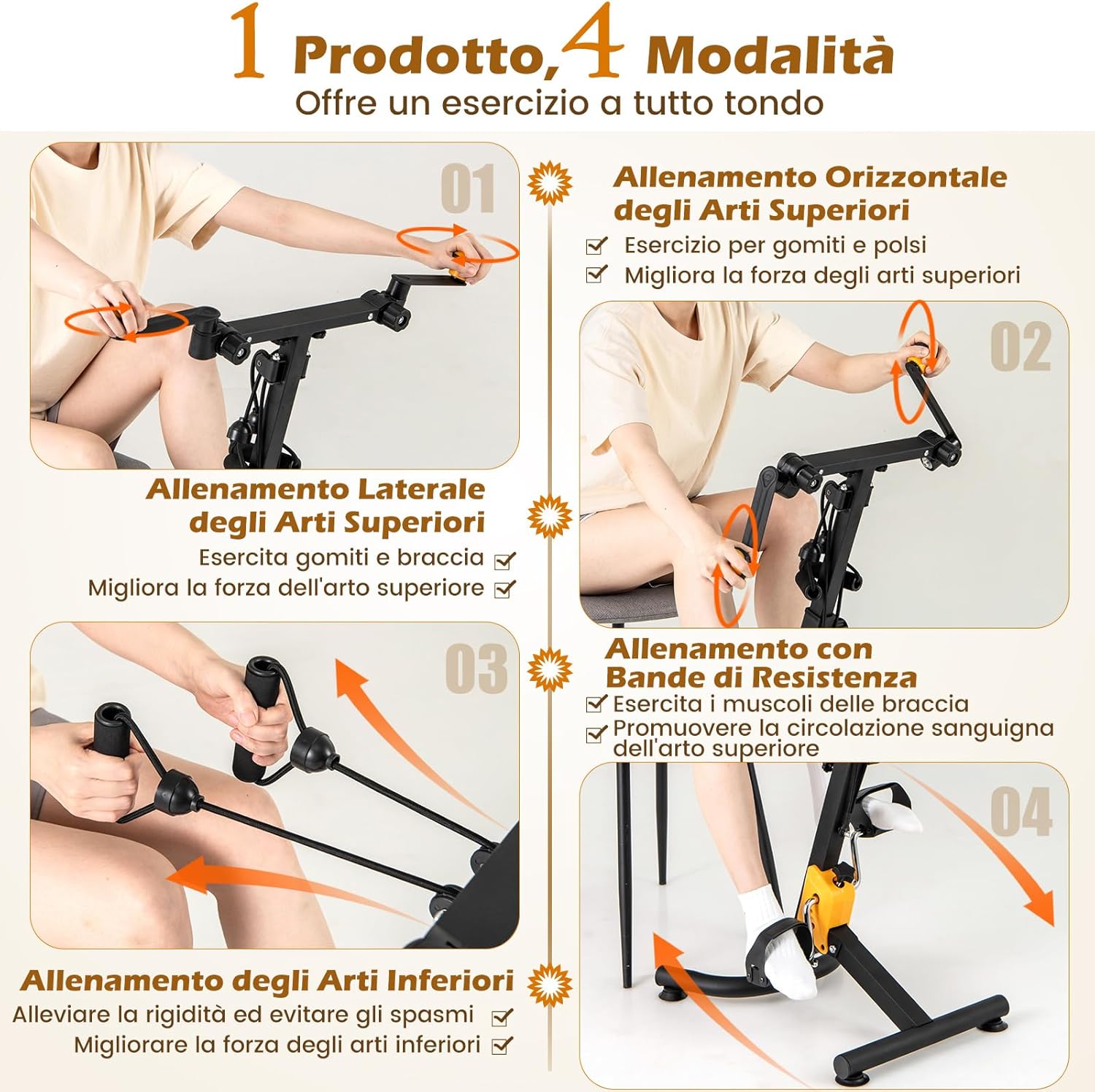 1 Prodotto, 4 Modalità
Offre un esercizio a tutto tondo

01

Allenamento Orizzontale degli Arti Superiori
Esercizio per gomiti e polsi
Migliora la forza degli arti superiori

02

Allenamento Laterale degli Arti Superiori
Esercita gomiti e braccia
Migliora la forza dell'arto superiore

03

Allenamento con Bande di Resistenza
Esercita i muscoli delle braccia
Promuovere la circolazione sanguigna dell'arto superiore

04

Allenamento degli Arti Inferiori
Alleviare la rigidità ed evitare gli spasmi
Migliorare la forza degli arti inferiori