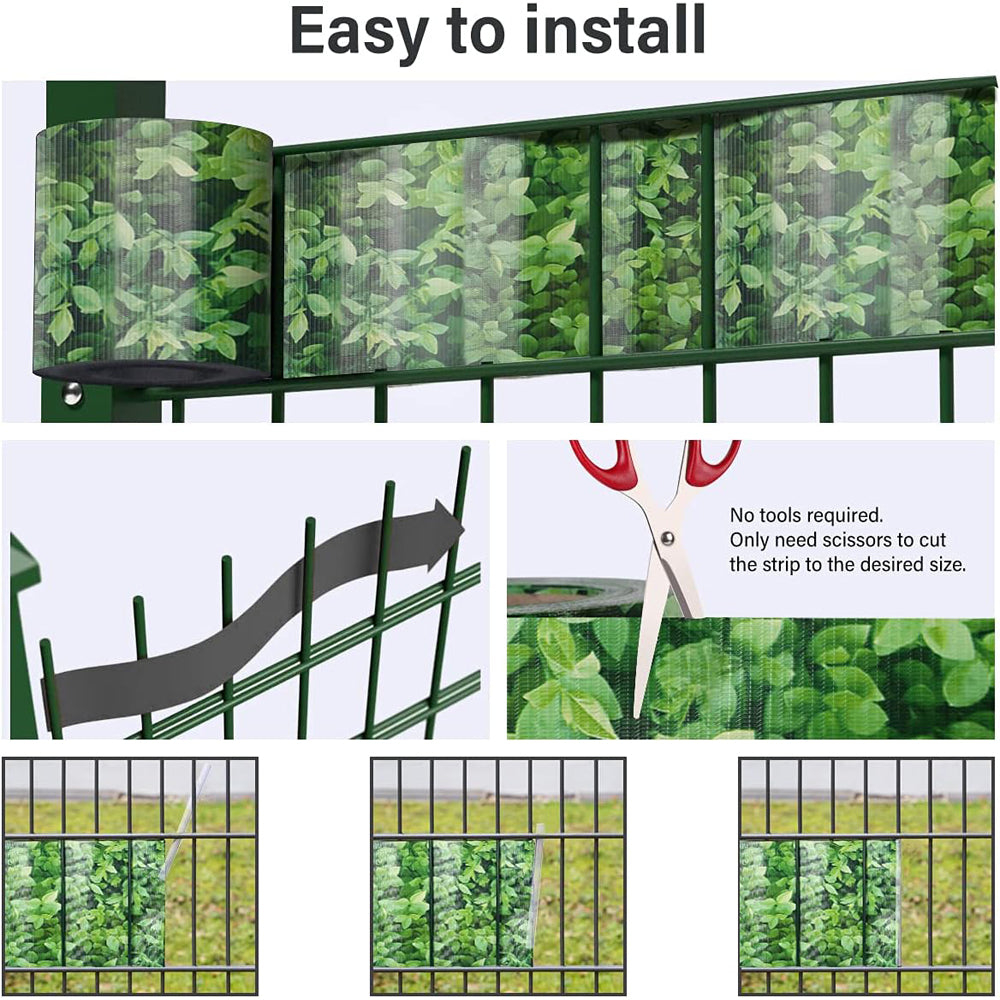 Easy to install

No tools required.
Only need scissors to cut the strip to the desired size.