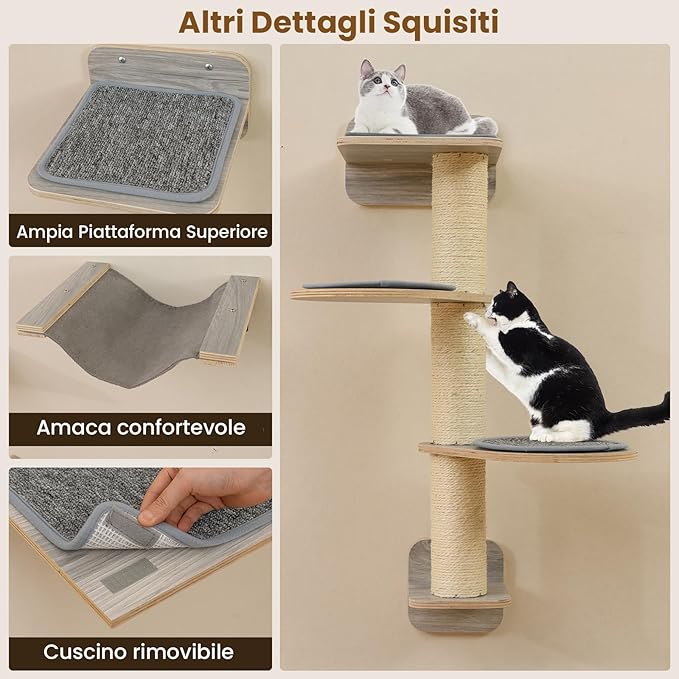 Altri Dettagli Squisiti

Ampia Piattaforma Superiore

Amaca confortevole

Cuscino rimovibile