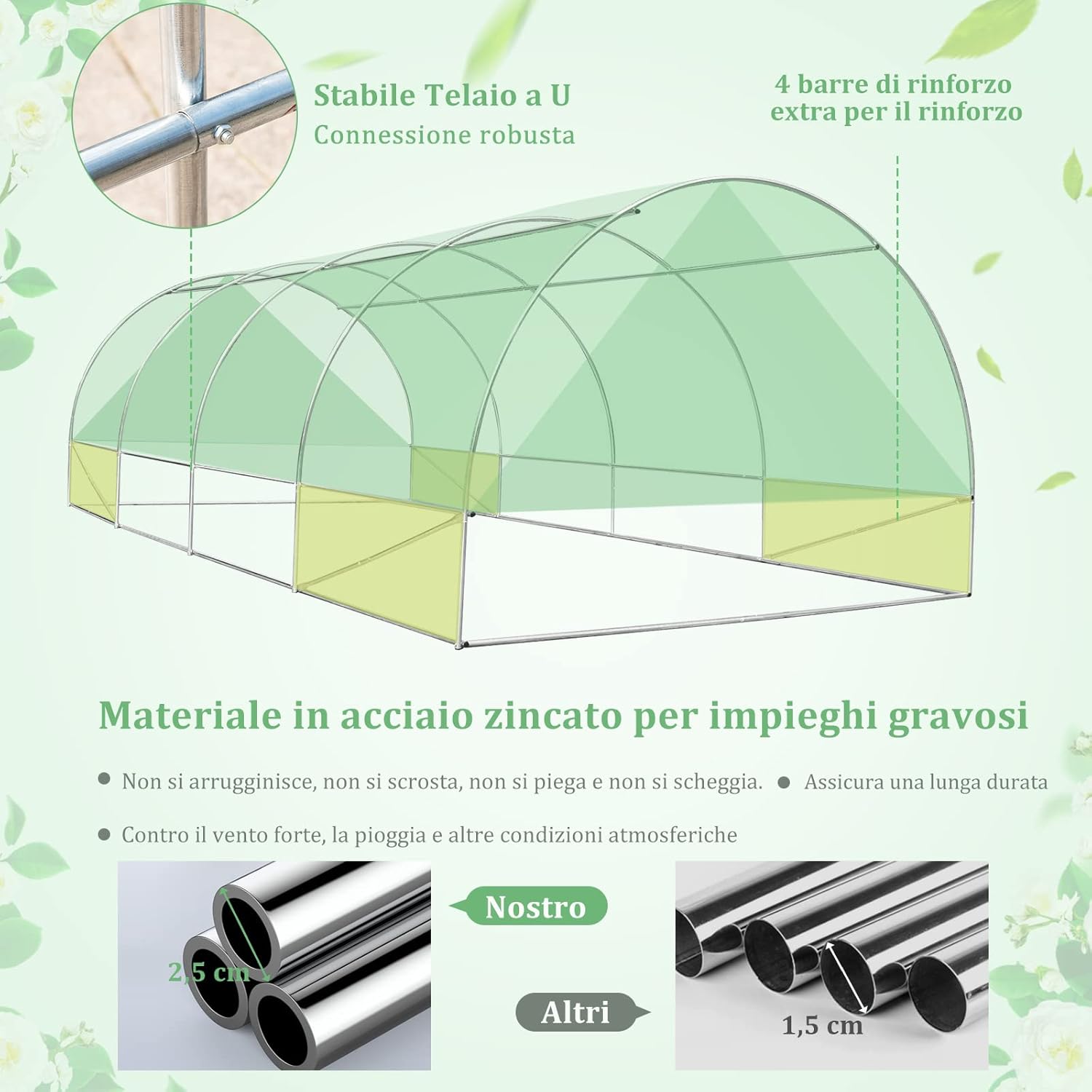 Stabile Telaio a U
Connessione robusta

4 barre di rinforzo extra per il rinforzo

Materiale in acciaio zincato per impieghi gravosi

Non si arrugginisce, non si scrosta, non si piega e non si scheggia.

Assicura una lunga durata

Contro il vento forte, la pioggia e altre condizioni atmosferiche

2,5 cm

Nostro

Altri

1,5 cm