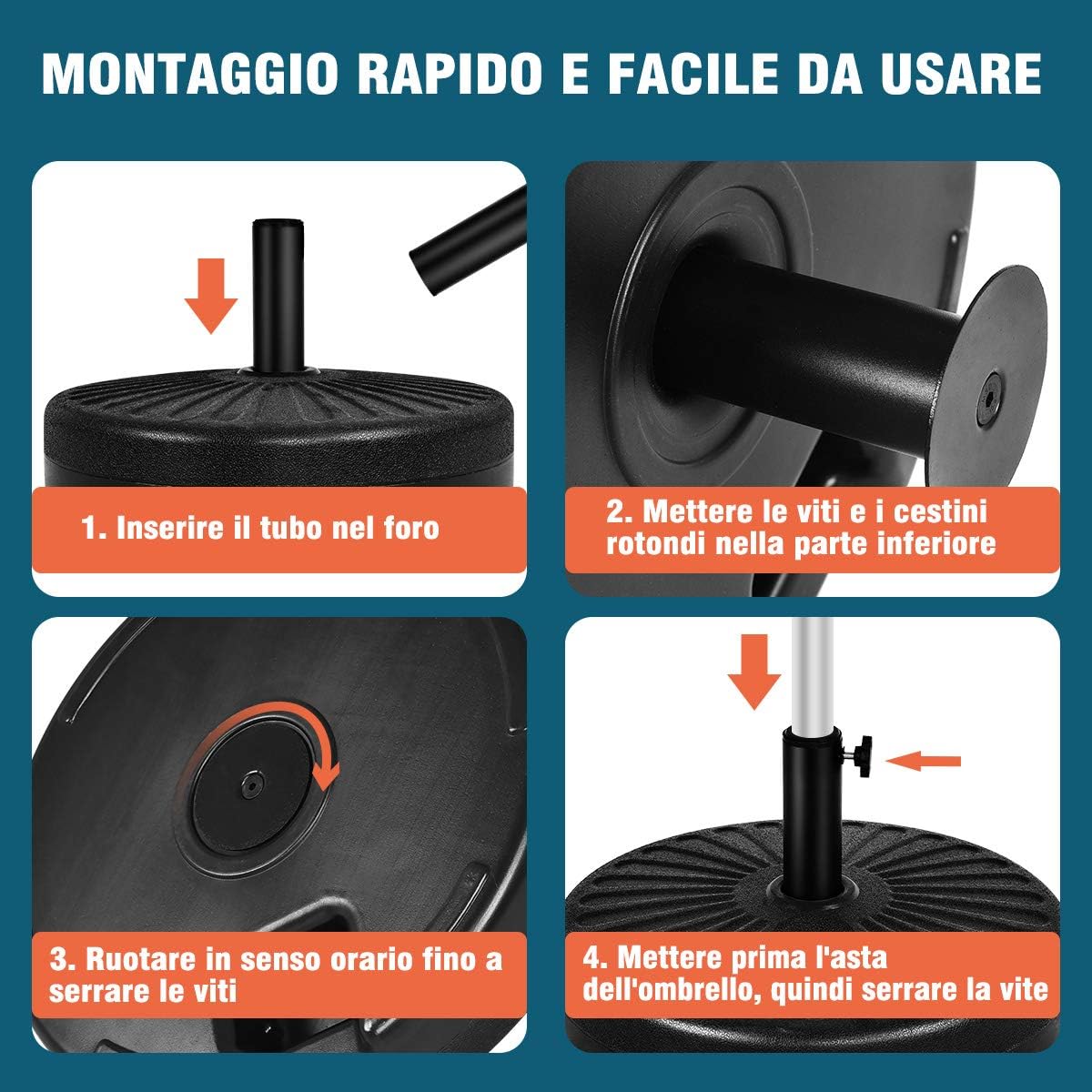 MONTAGGIO RAPIDO E FACILE DA USARE

1. Inserire il tubo nel foro

2. Mettere le viti e i cestini rotondi nella parte inferiore

3. Ruotare in senso orario fino a serrare le viti

4. Mettere prima l'asta dell'ombrello, quindi serrare la vite