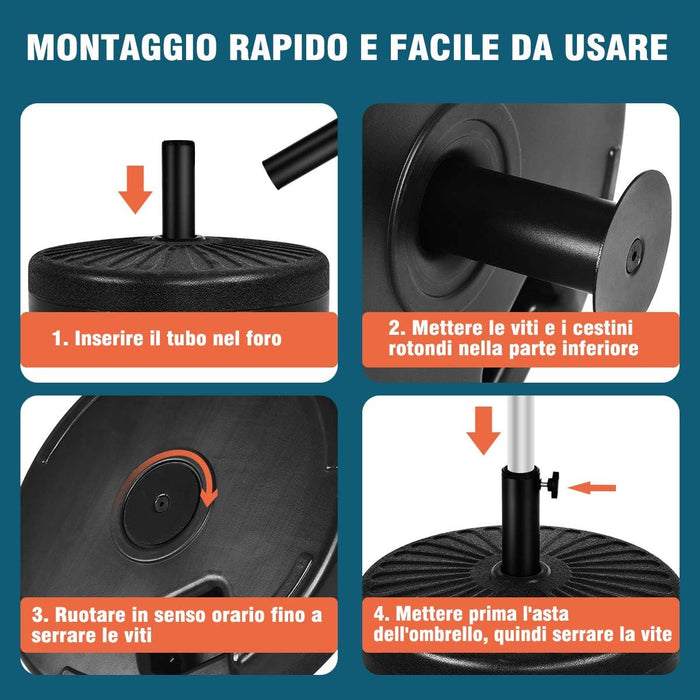 MONTAGGIO RAPIDO E FACILE DA USARE

1. Inserire il tubo nel foro

2. Mettere le viti e i cestini rotondi nella parte inferiore

3. Ruotare in senso orario fino a serrare le viti

4. Mettere prima l'asta dell'ombrello, quindi serrare la vite