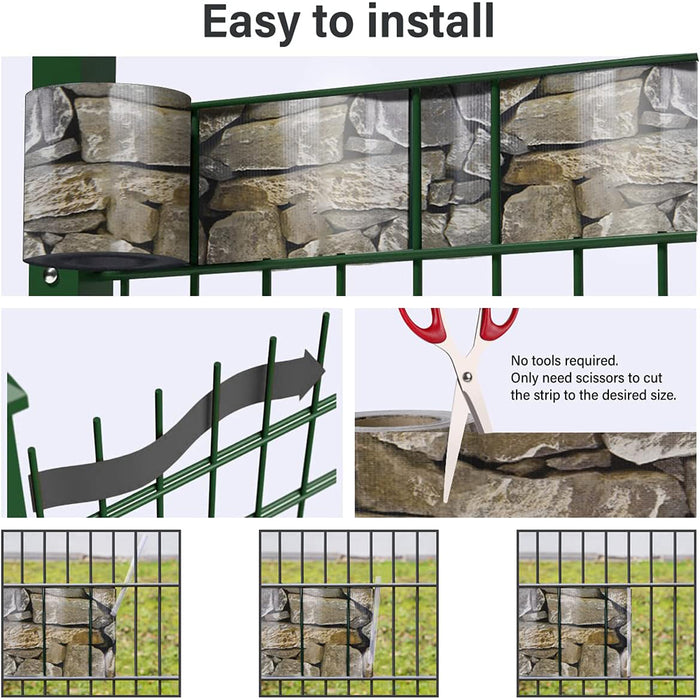 Easy to install

No tools required.
Only need scissors to cut the strip to the desired size.