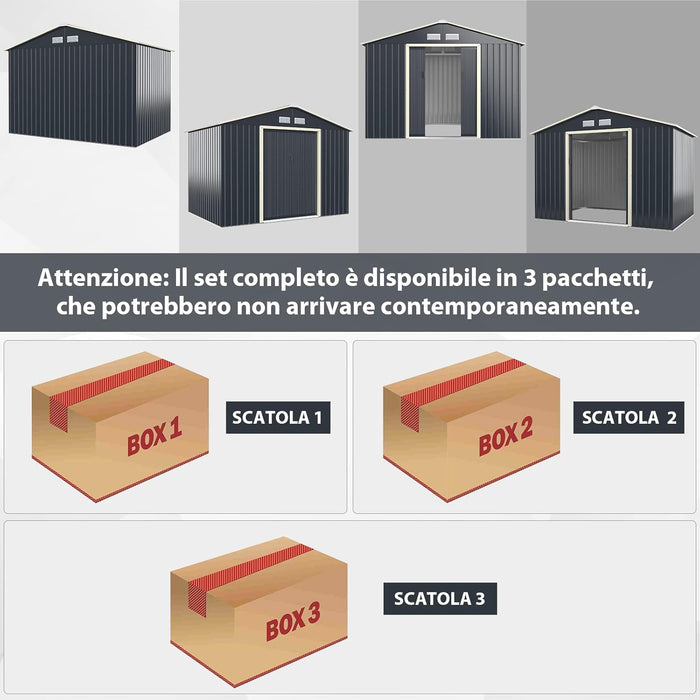 Attenzione: Il set completo è disponibile in 3 pacchetti, che potrebbero non arrivare contemporaneamente.

BOX 1

SCATOLA 1

BOX 2

SCATOLA 2

BOX 3

SCATOLA 3