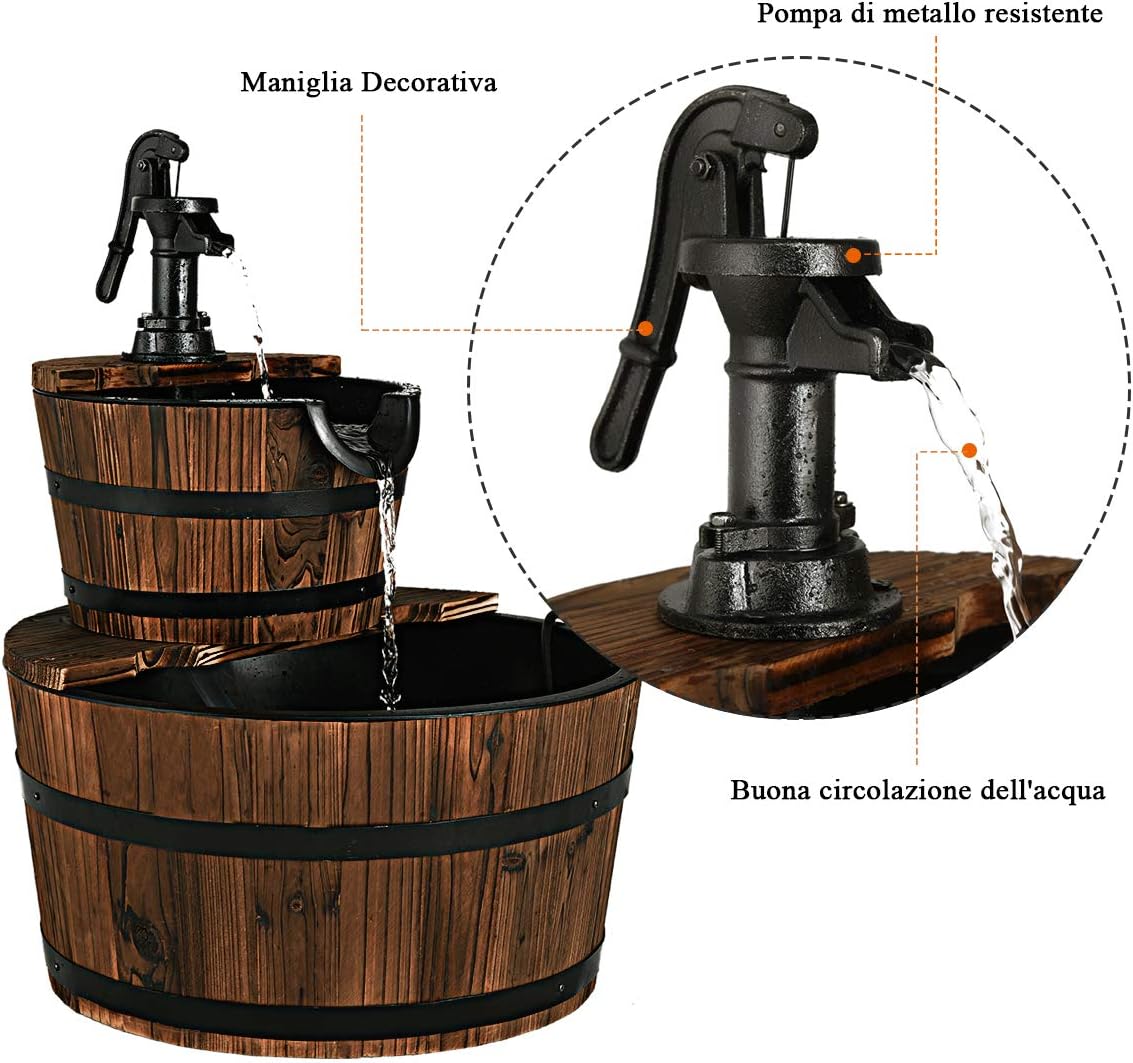 Pompa di metallo resistente

Maniglia Decorativa

Buona circolazione dell'acqua