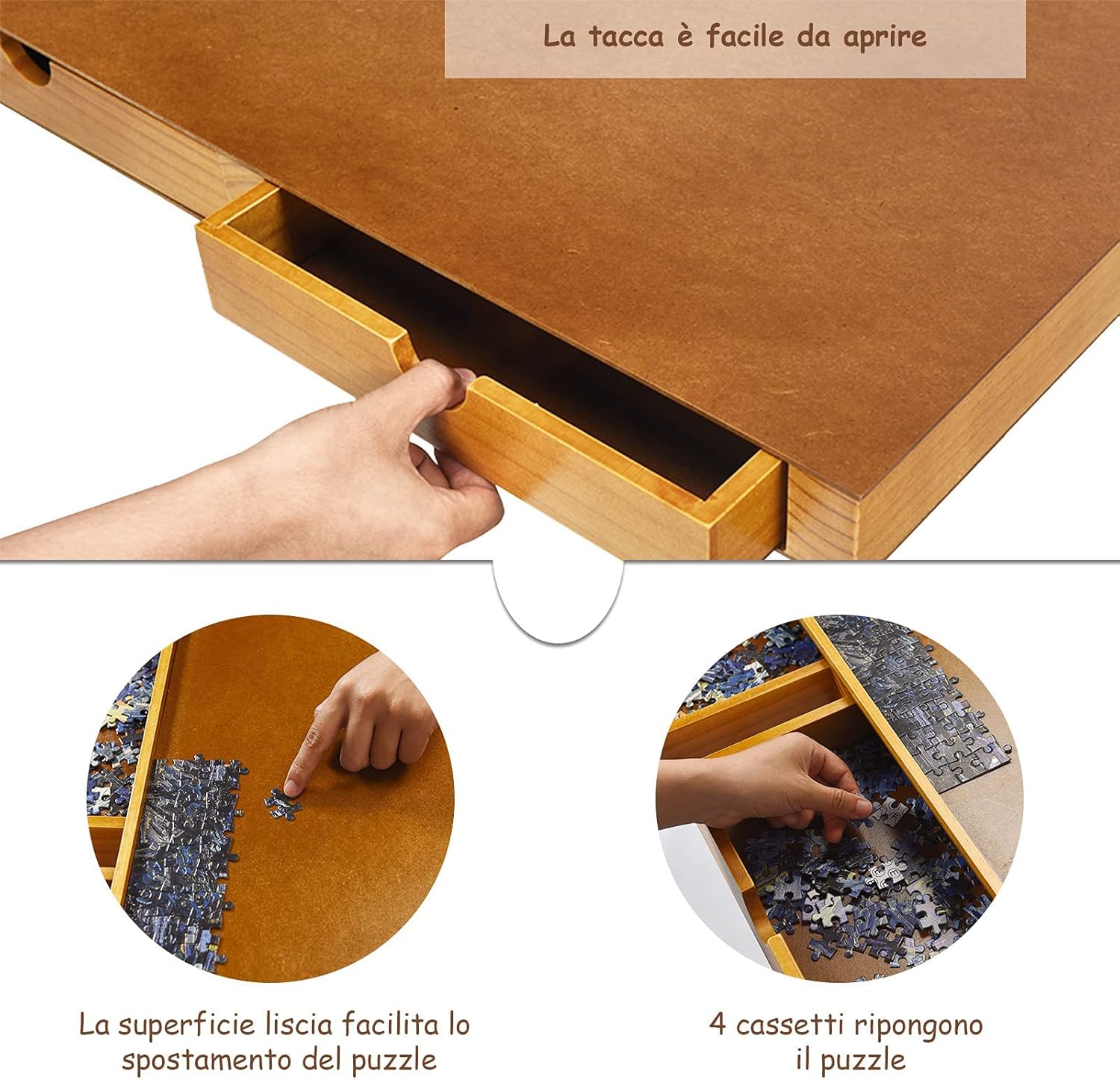 La tacca è facile da aprire

La superficie liscia facilita lo spostamento del puzzle

4 cassetti ripongono il puzzle