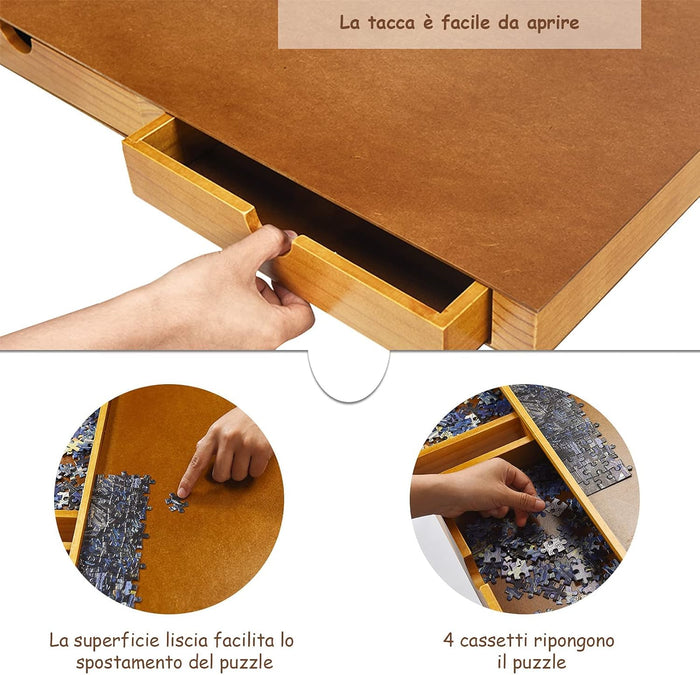 La tacca è facile da aprire

La superficie liscia facilita lo spostamento del puzzle

4 cassetti ripongono il puzzle