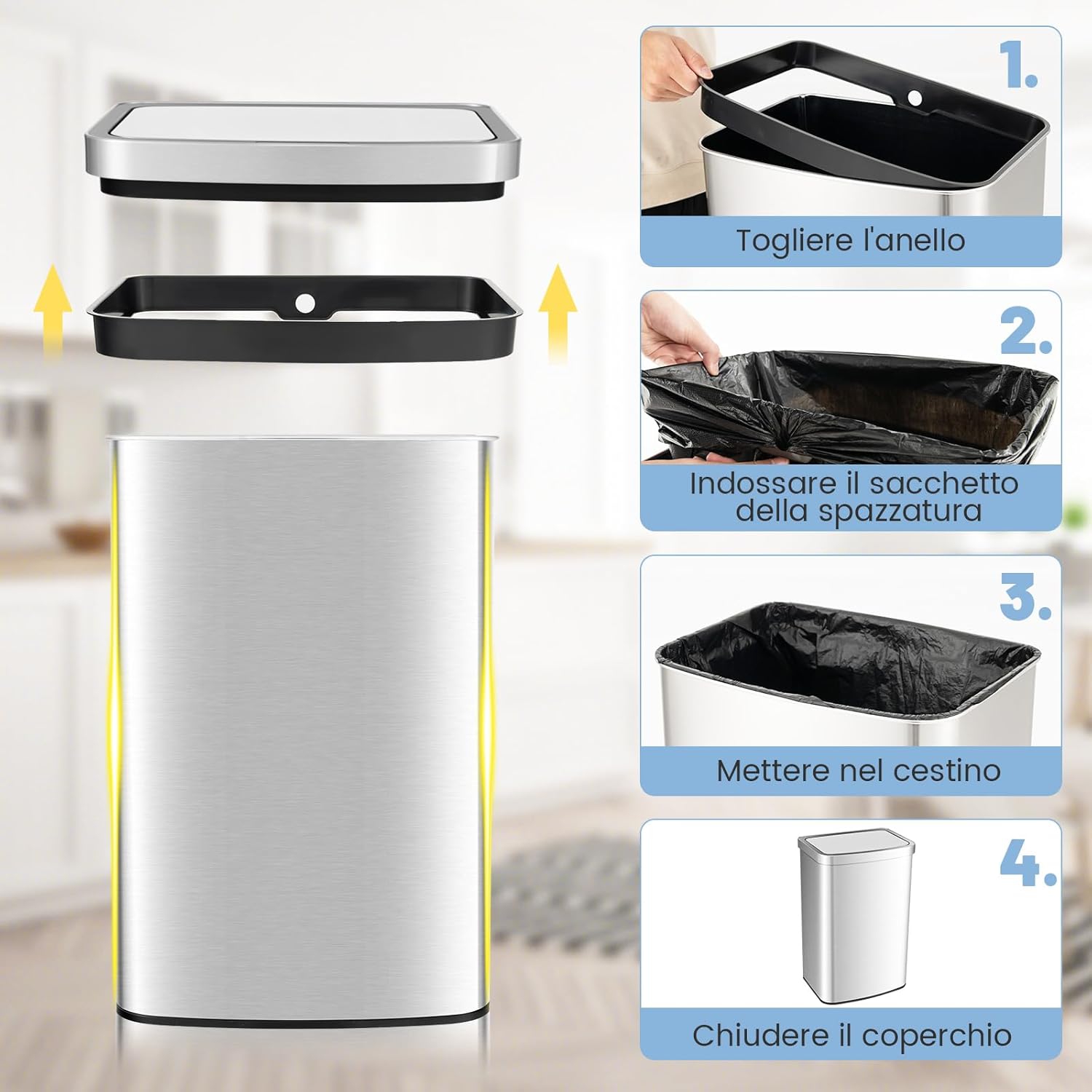 1.

Togliere l'anello

2.

Indossare il sacchetto della spazzatura

3.

Mettere nel cestino

4.

Chiudere il coperchio