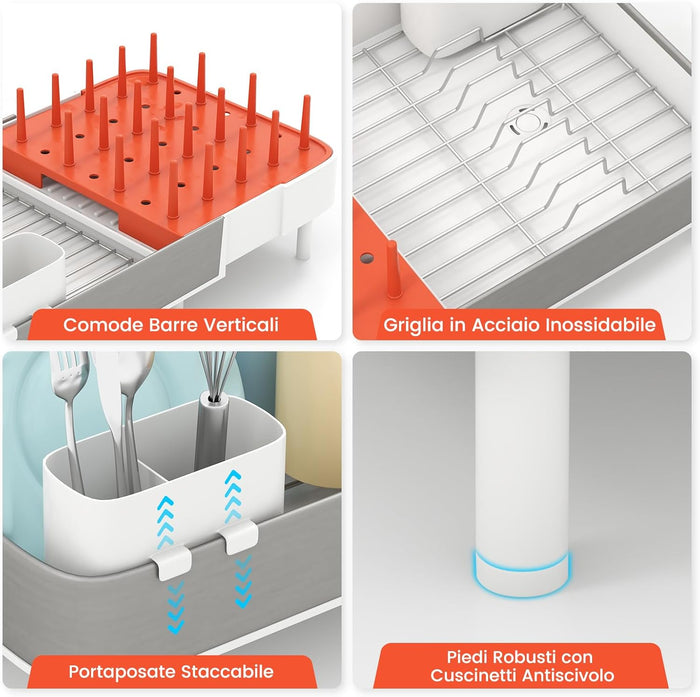 Comode Barre Verticali

Griglia in Acciaio Inossidabile

Portaposate Staccabile

Piedi Robusti con Cuscinetti Antiscivolo