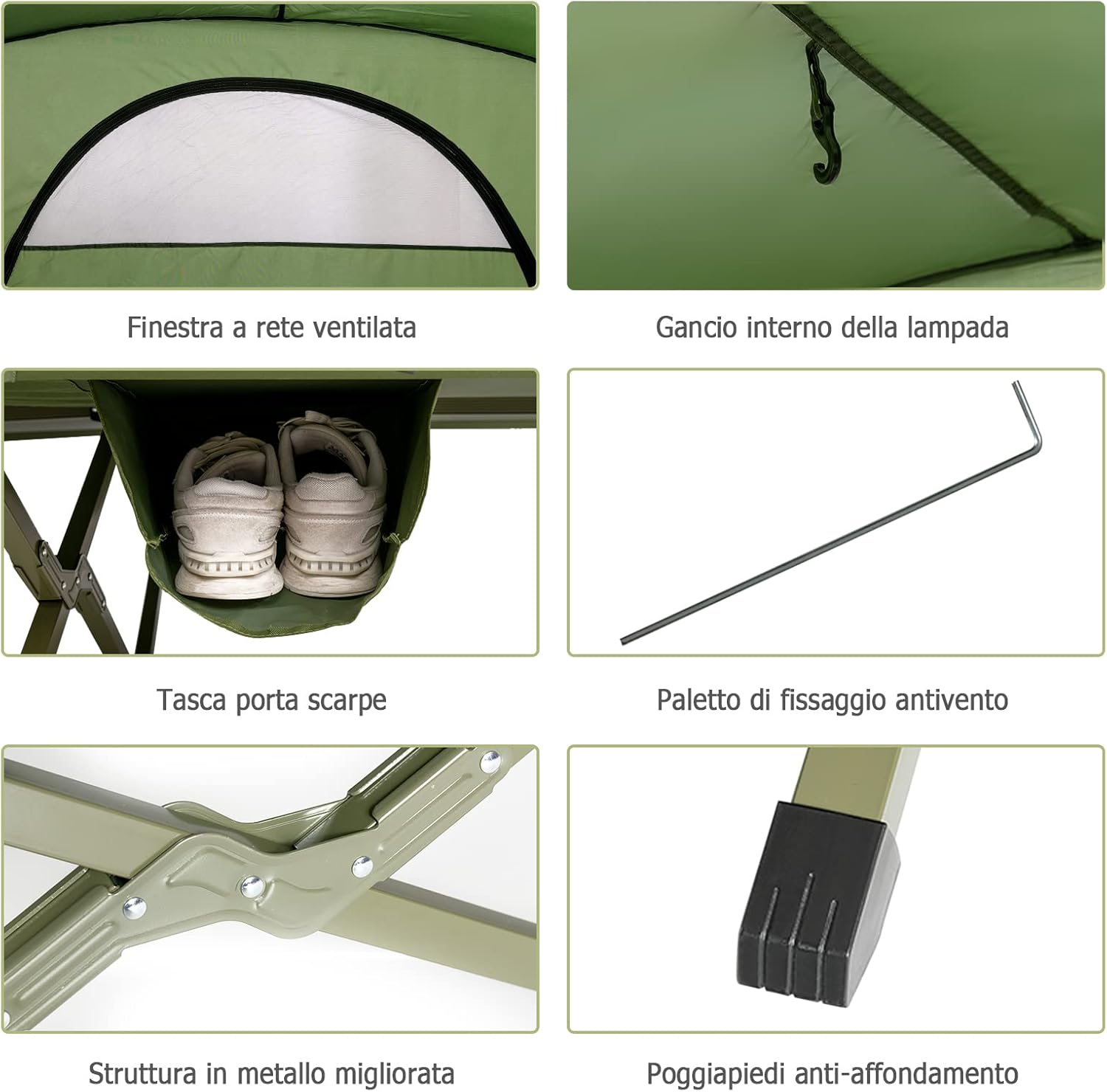 Finestra a rete ventilata

Gancio interno della lampada

Tasca porta scarpe

Paletto di fissaggio antivento

Struttura in metallo migliorata

Poggiapiedi anti-affondamento