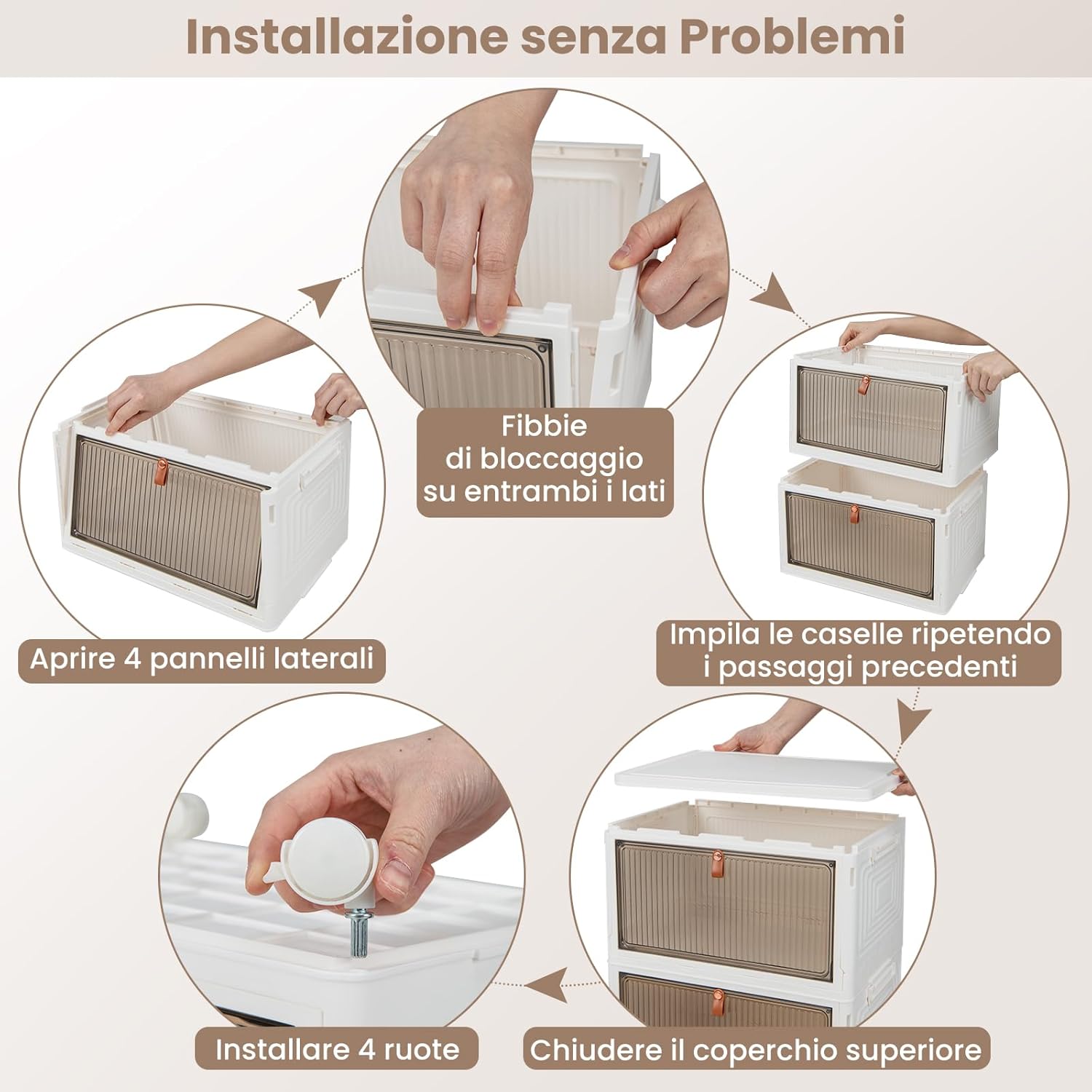 Installazione senza Problemi

Aprire 4 pannelli laterali

Fibbie di bloccaggio su entrambi i lati

Impila le caselle ripetendo i passaggi precedenti

Chiudere il coperchio superiore

Installare 4 ruote