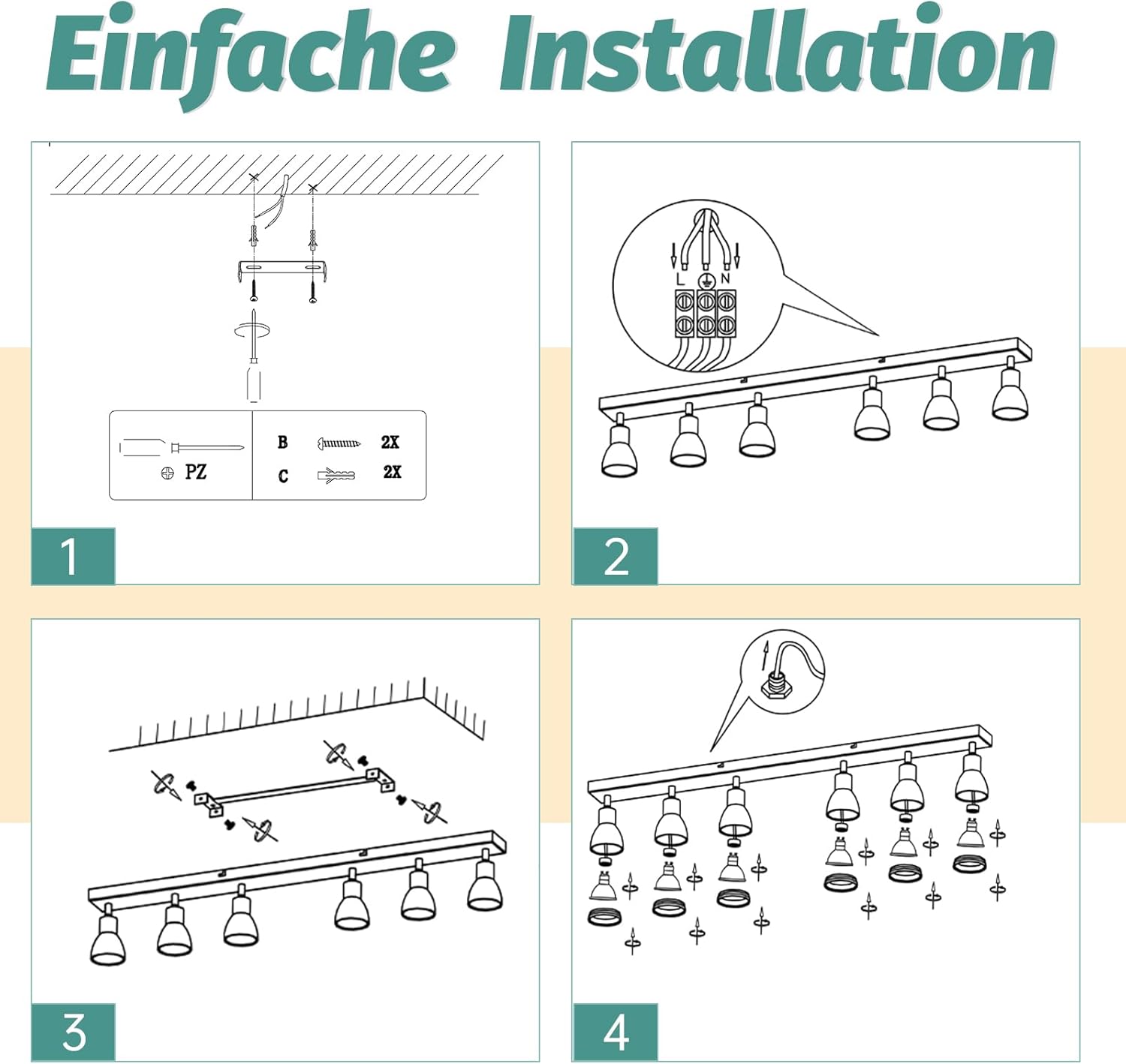 Einfache Installation

PZ
B 2X
C 2X

1

L N

2

3

4