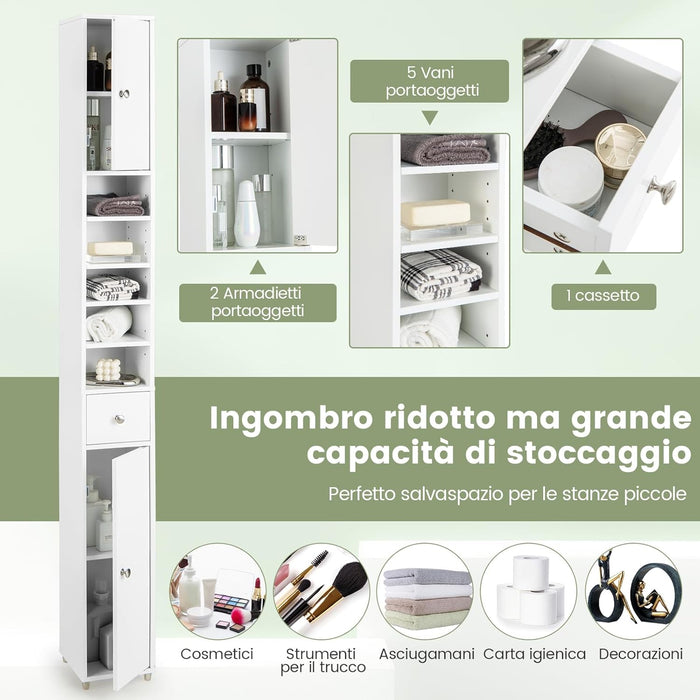 5 Vani portaoggetti

2 Armadietti portaoggetti

1 cassetto

Ingombro ridotto ma grande capacità di stoccaggio

Perfetto salvaspazio per le stanze piccole

Cosmetici

Strumenti per il trucco

Asciugamani

Carta igienica

Decorazioni