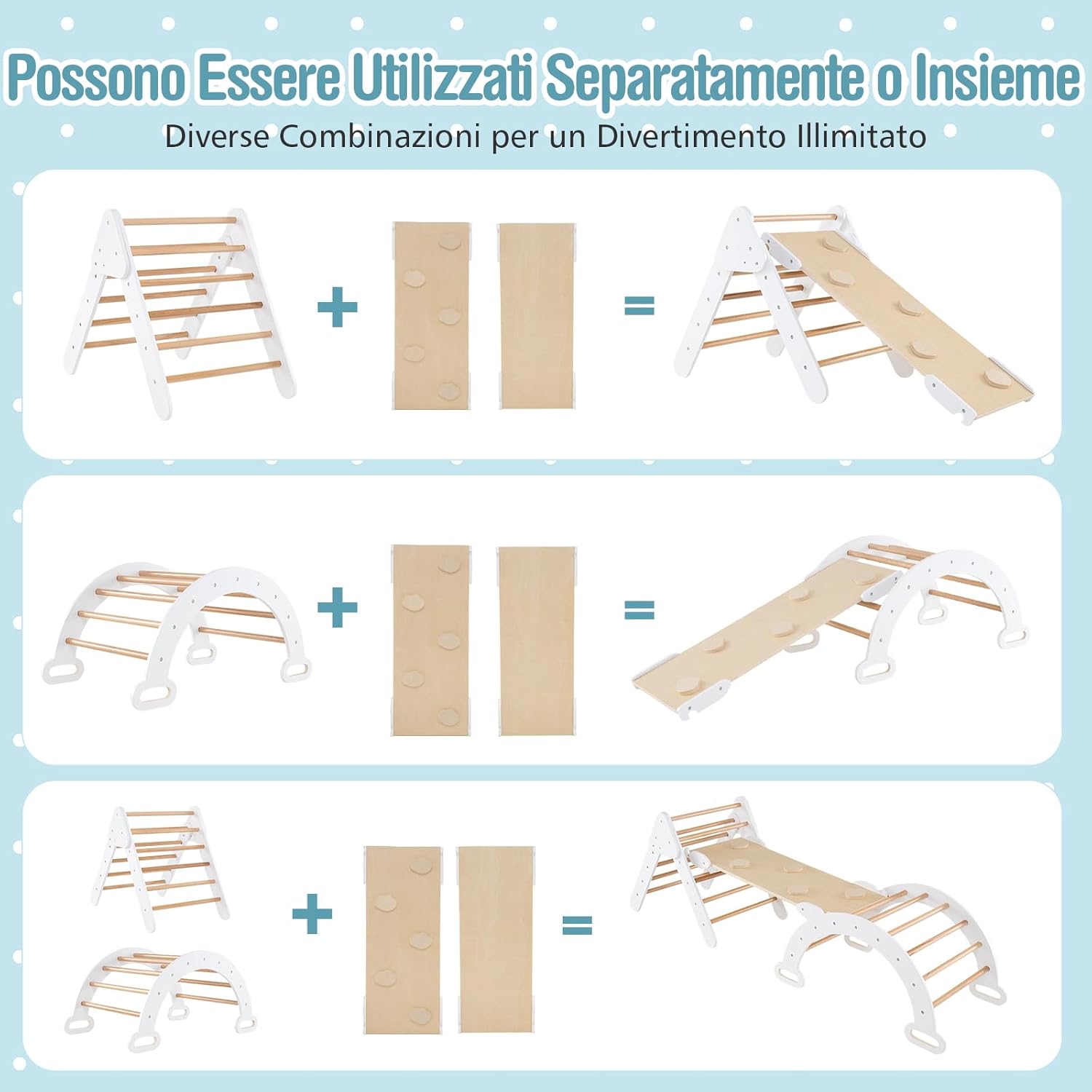 Possono Essere Utilizzati Separatamente o Insieme

Diverse Combinazioni per un Divertimento Illimitato

+ =

+ =

+ =