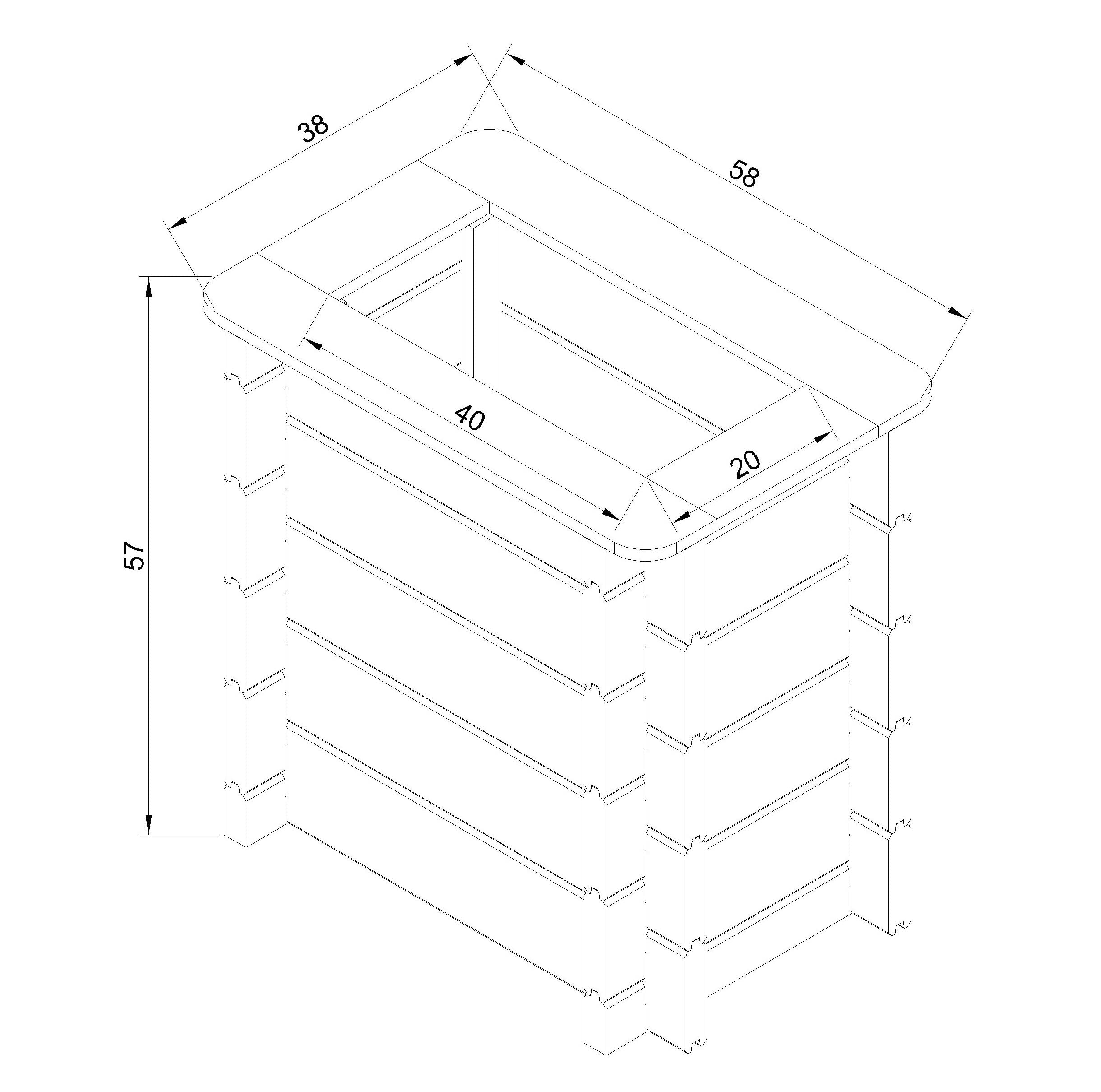 38

58

57

40

20