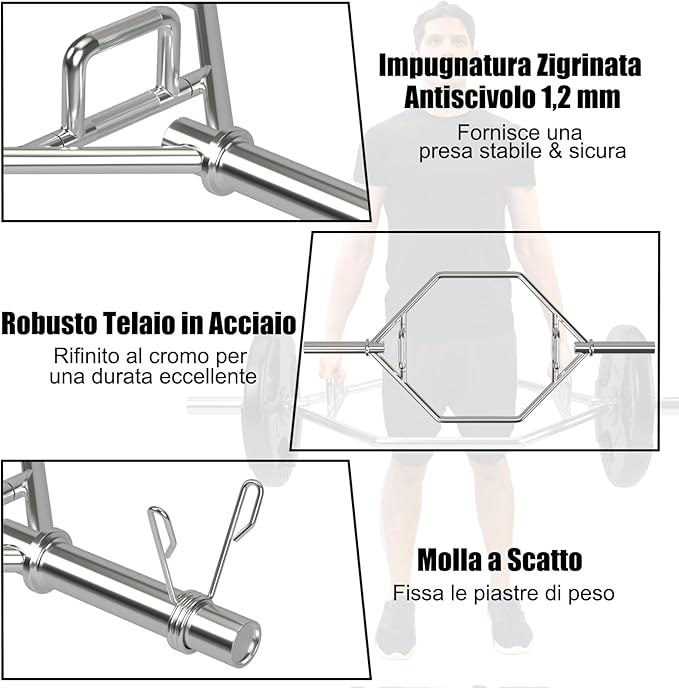 Impugnatura Zigrinata Antiscivolo 1,2 mm

Fornisce una presa stabile & sicura

Robusto Telaio in Acciaio

Rifinito al cromo per una durata eccellente

Molla a Scatto

Fissa le piastre di peso