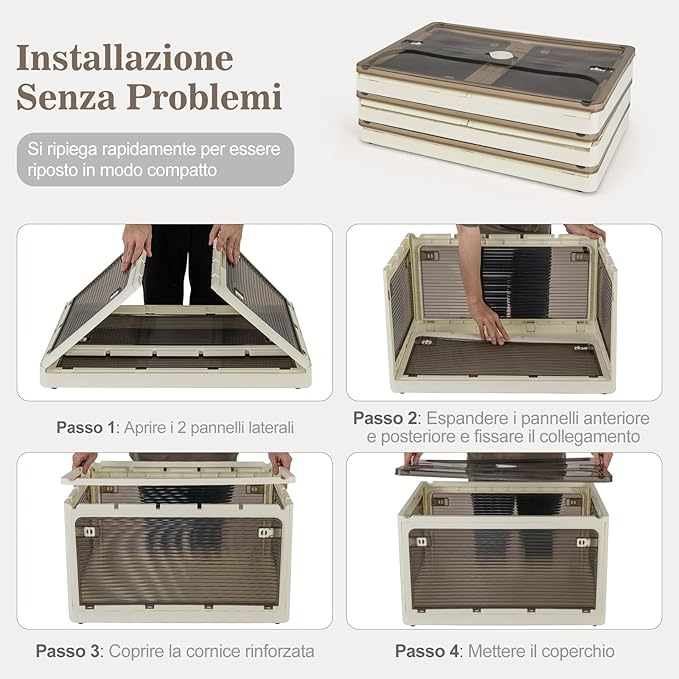 Installazione Senza Problemi

Si ripiega rapidamente per essere riposto in modo compatto

Passo 1: Aprire i 2 pannelli laterali

Passo 2: Espandere i pannelli anteriore e posteriore e fissare il collegamento

Passo 3: Coprire la cornice rinforzata

Passo 4: Mettere il coperchio