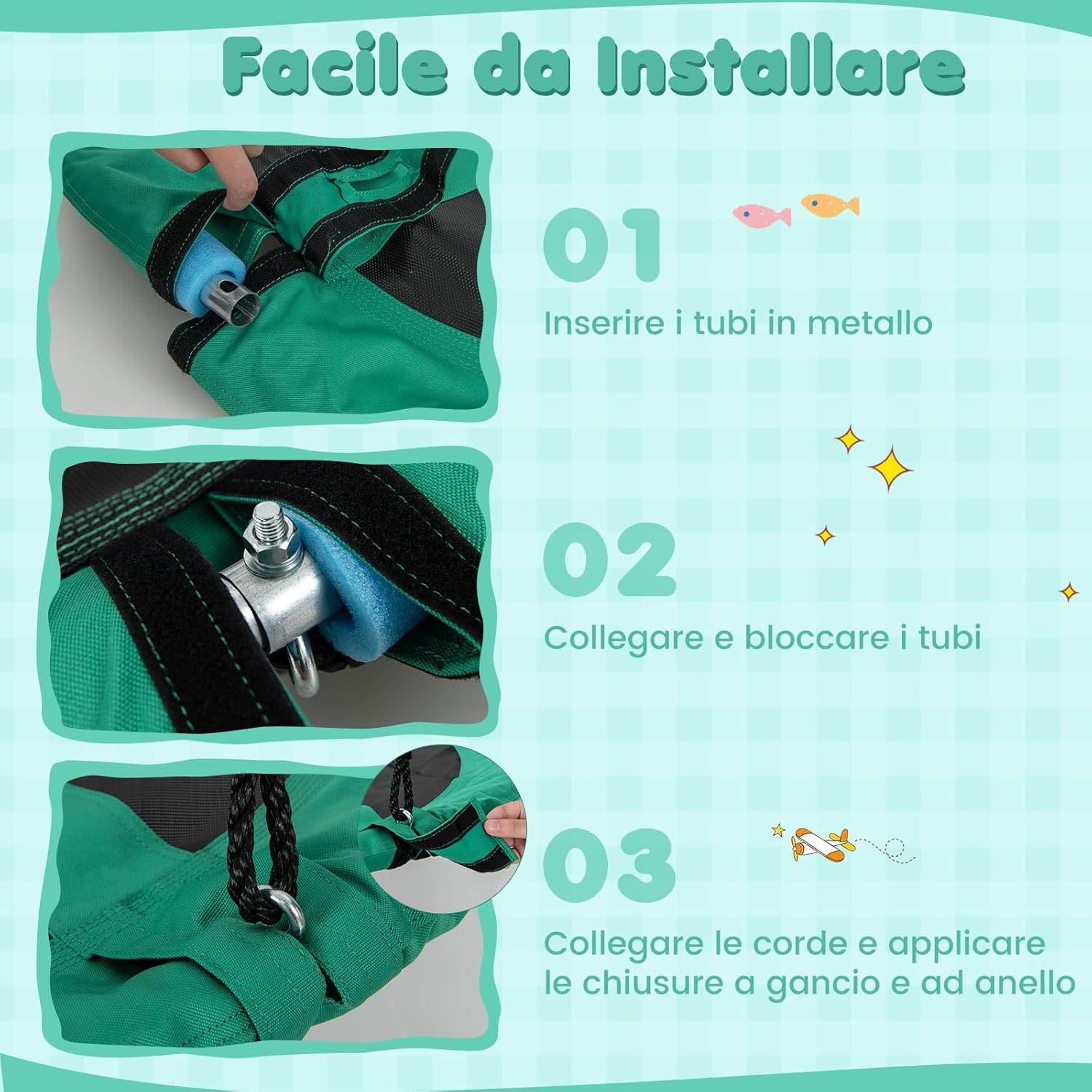 Facile da Installare

01

Inserire i tubi in metallo

02

Collegare e bloccare i tubi

03

Collegare le corde e applicare le chiusure a gancio e ad anello