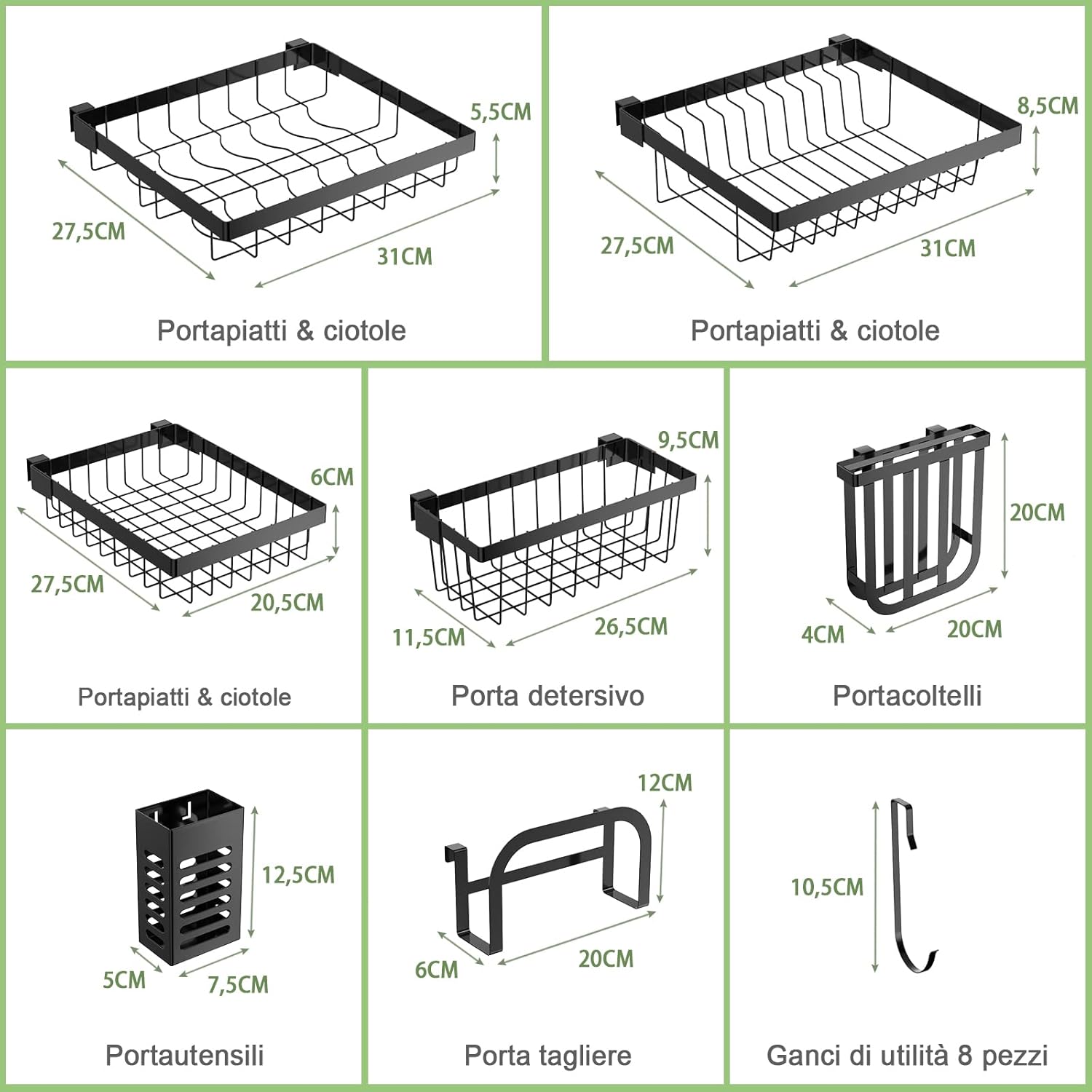 5,5CM
27,5CM
31CM
Portapiatti & ciotole

8,5CM
27,5CM
31CM
Portapiatti & ciotole

6CM
27,5CM
20,5CM
Portapiatti & ciotole

9,5CM
11,5CM
26,5CM
Porta detersivo

20CM
4CM
20CM
Portacoltelli

12,5CM
5CM
7,5CM
Portautensili

12CM
6CM
20CM
Porta tagliere

10,5CM
Ganci di utilità 8 pezzi