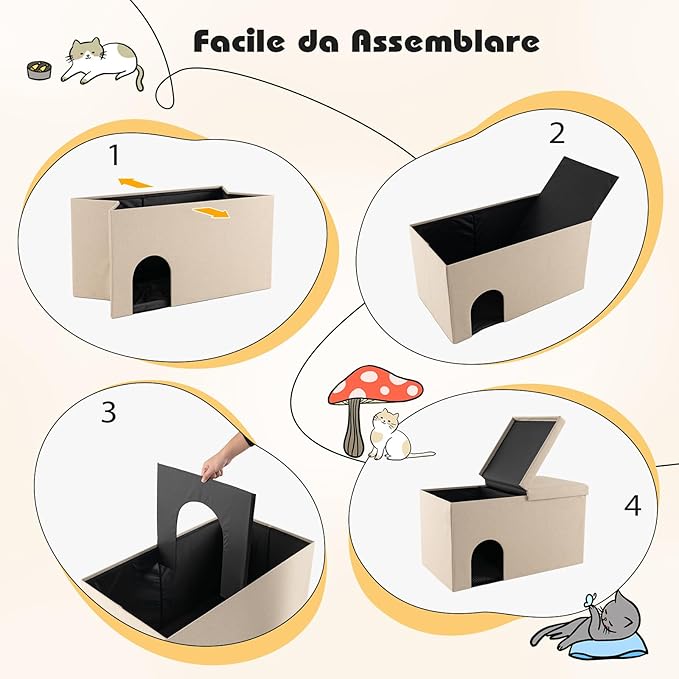 Facile da Assemblare

1

2

3

4