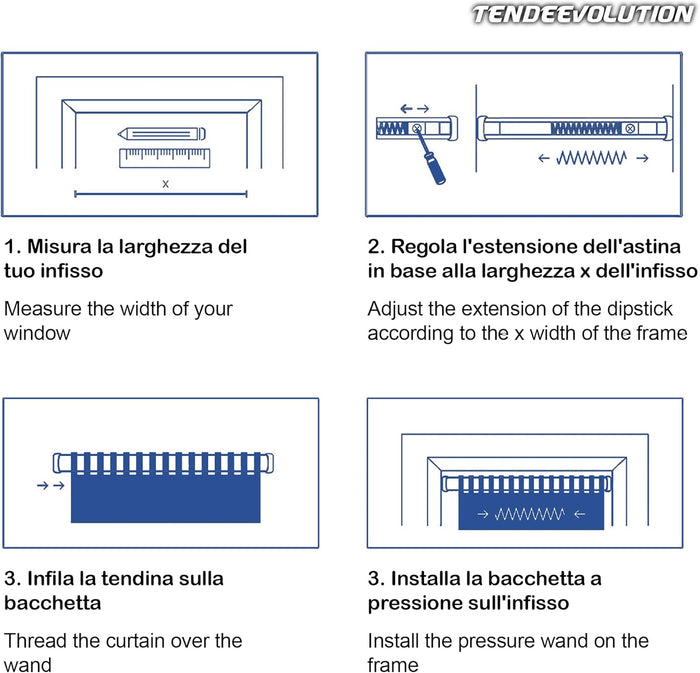 TENDEEVOLUTION

x

1. Misura la larghezza del tuo infisso

Measure the width of your window

2. Regola l'estensione dell'astina in base alla larghezza x dell'infisso

Adjust the extension of the dipstick according to the x width of the frame

3. Infila la tendina sulla bacchetta

Thread the curtain over the wand

3. Installa la bacchetta a pressione sull'infisso

Install the pressure wand on the frame