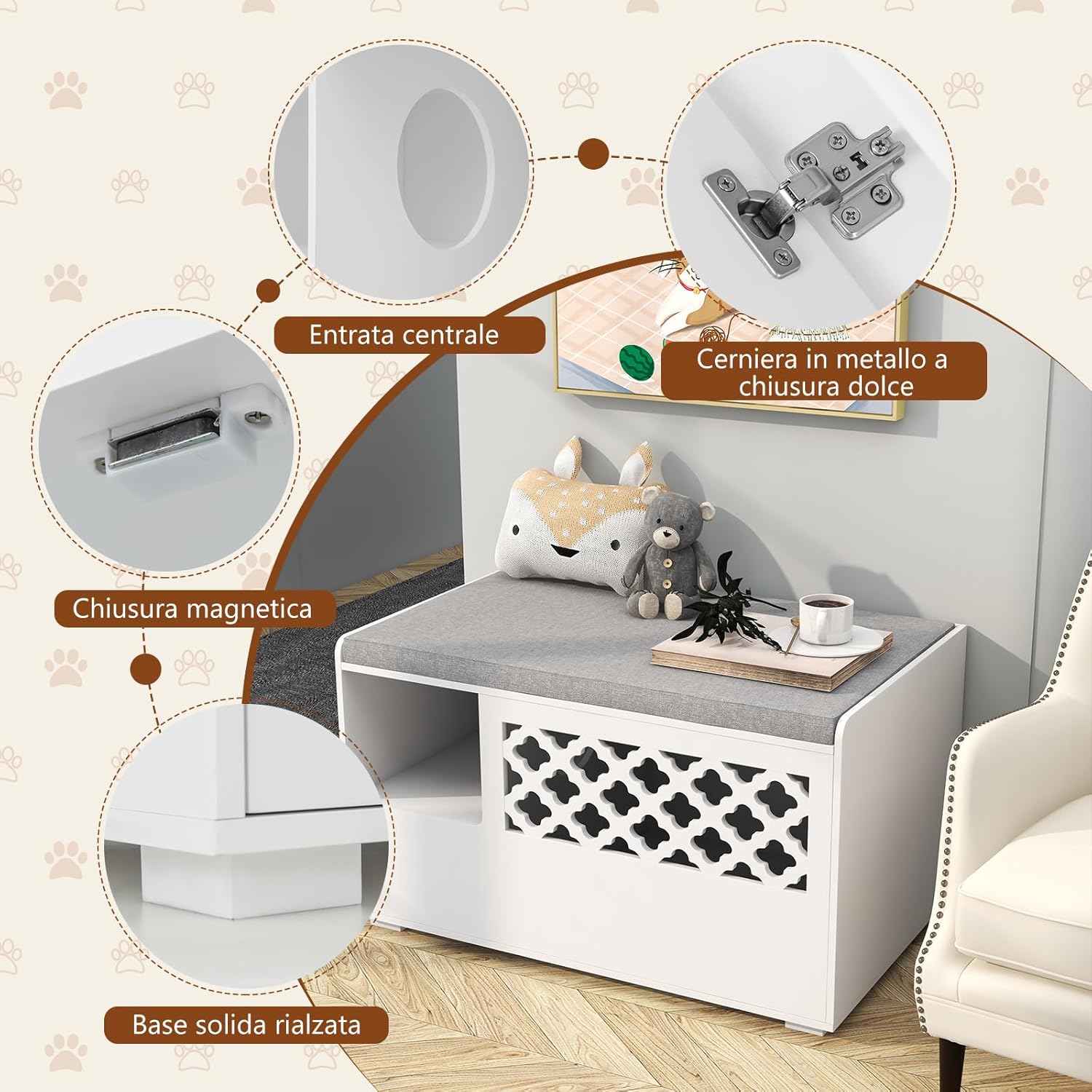 Entrata centrale

Cerniera in metallo a chiusura dolce

Chiusura magnetica

Base solida rialzata