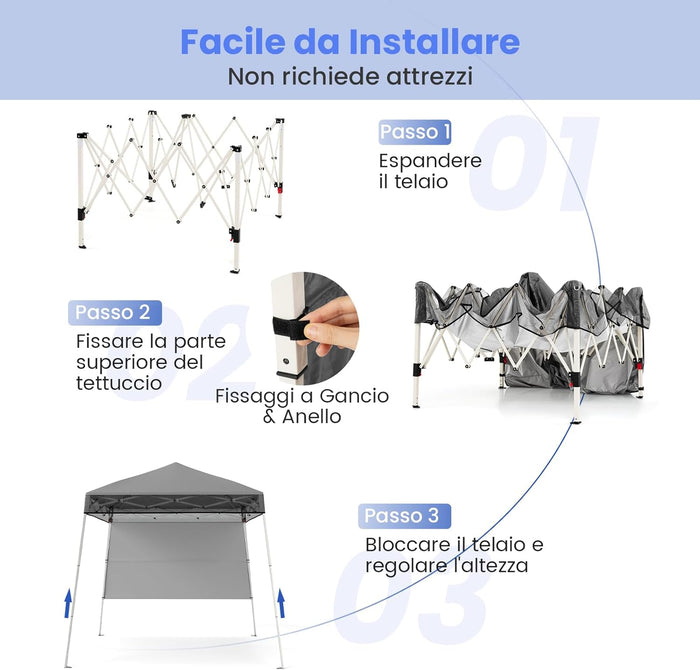 Facile da Installare
Non richiede attrezzi

Passo 1
01
Espandere il telaio

Passo 2
02
Fissare la parte superiore del tettuccio

Fissaggi a Gancio & Anello

Passo 3
03
Bloccare il telaio e regolare l'altezza