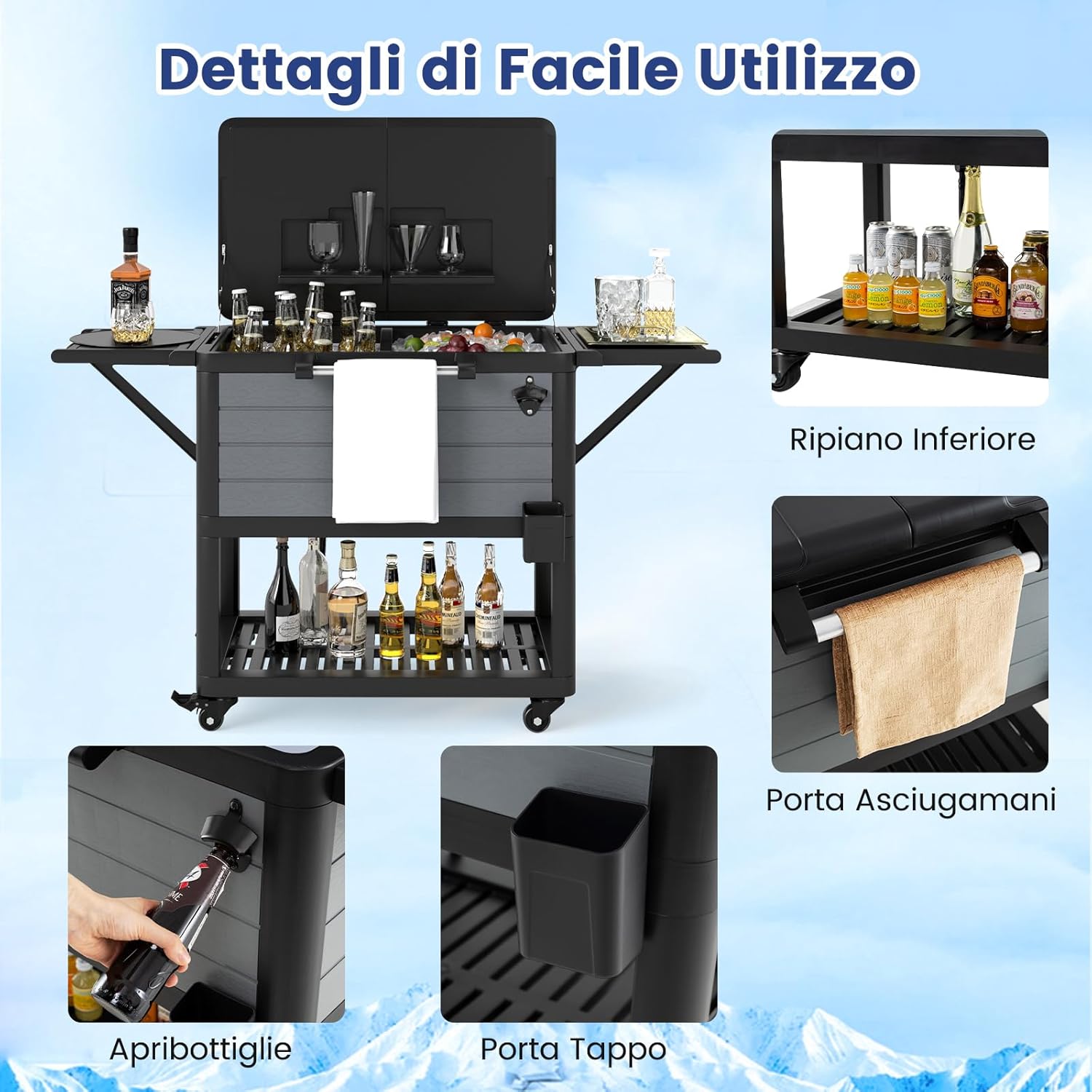 Dettagli di Facile Utilizzo

Ripiano Inferiore

Porta Asciugamani

Apribottiglie

Porta Tappo