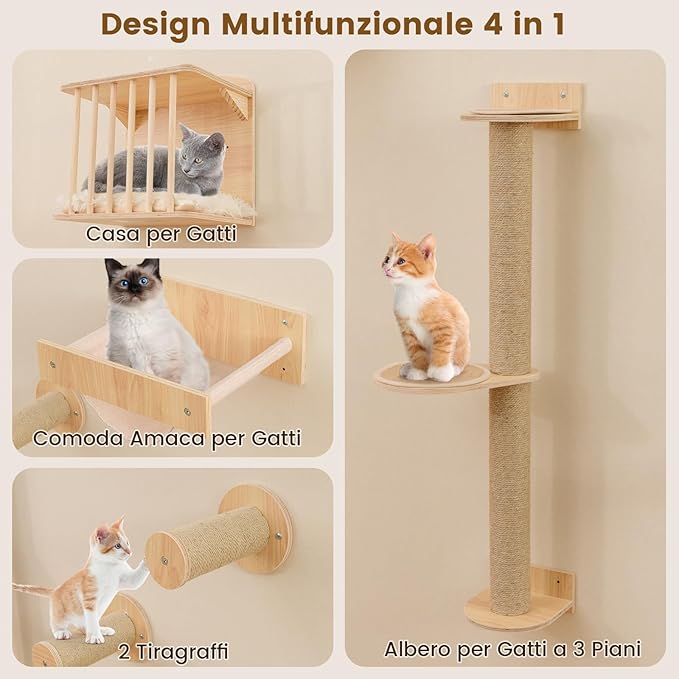 Design Multifunzionale 4 in 1

Casa per Gatti

Comoda Amaca per Gatti

2 Tiragraffi

Albero per Gatti a 3 Piani