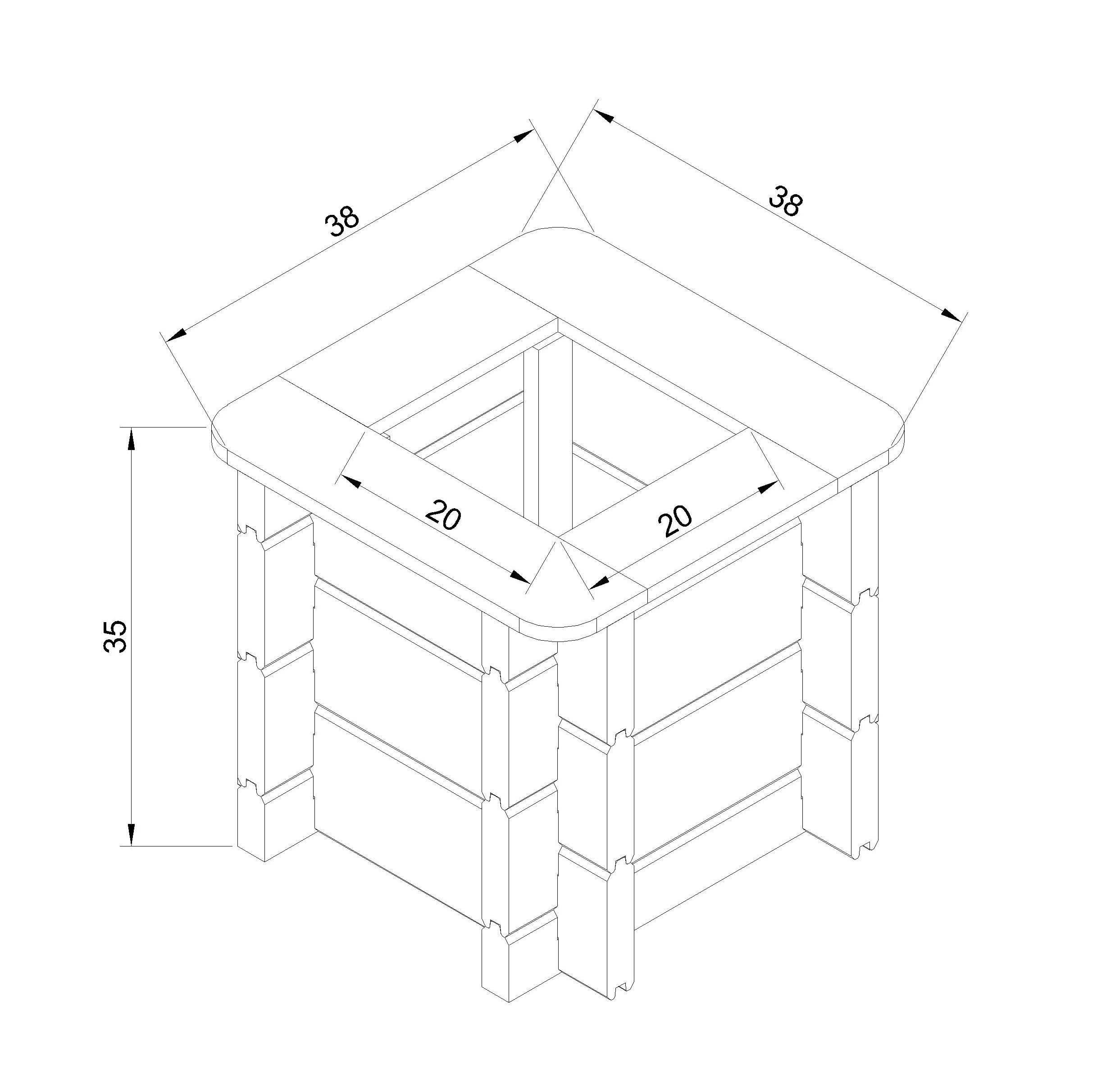 38
38
20
20
35