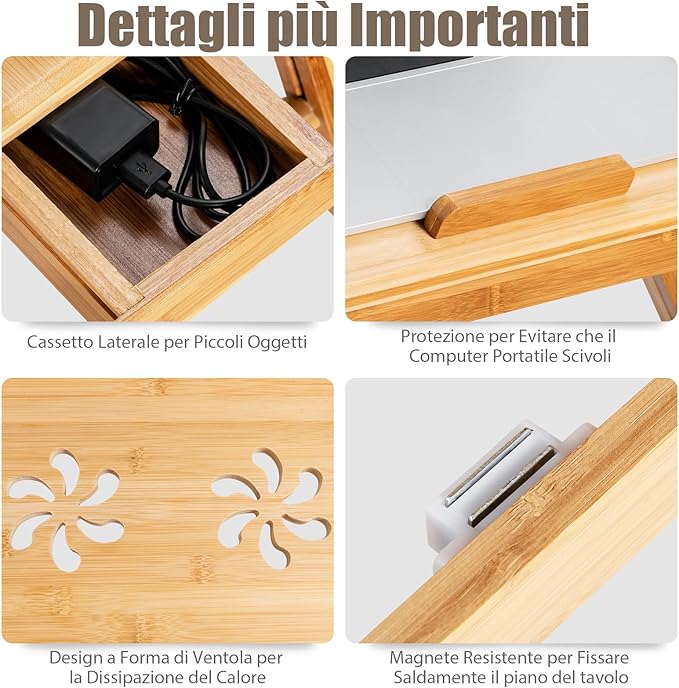 Dettagli più Importanti

Cassetto Laterale per Piccoli Oggetti

Protezione per Evitare che il Computer Portatile Scivoli

Design a Forma di Ventola per la Dissipazione del Calore

Magnete Resistente per Fissare Saldamente il piano del tavolo