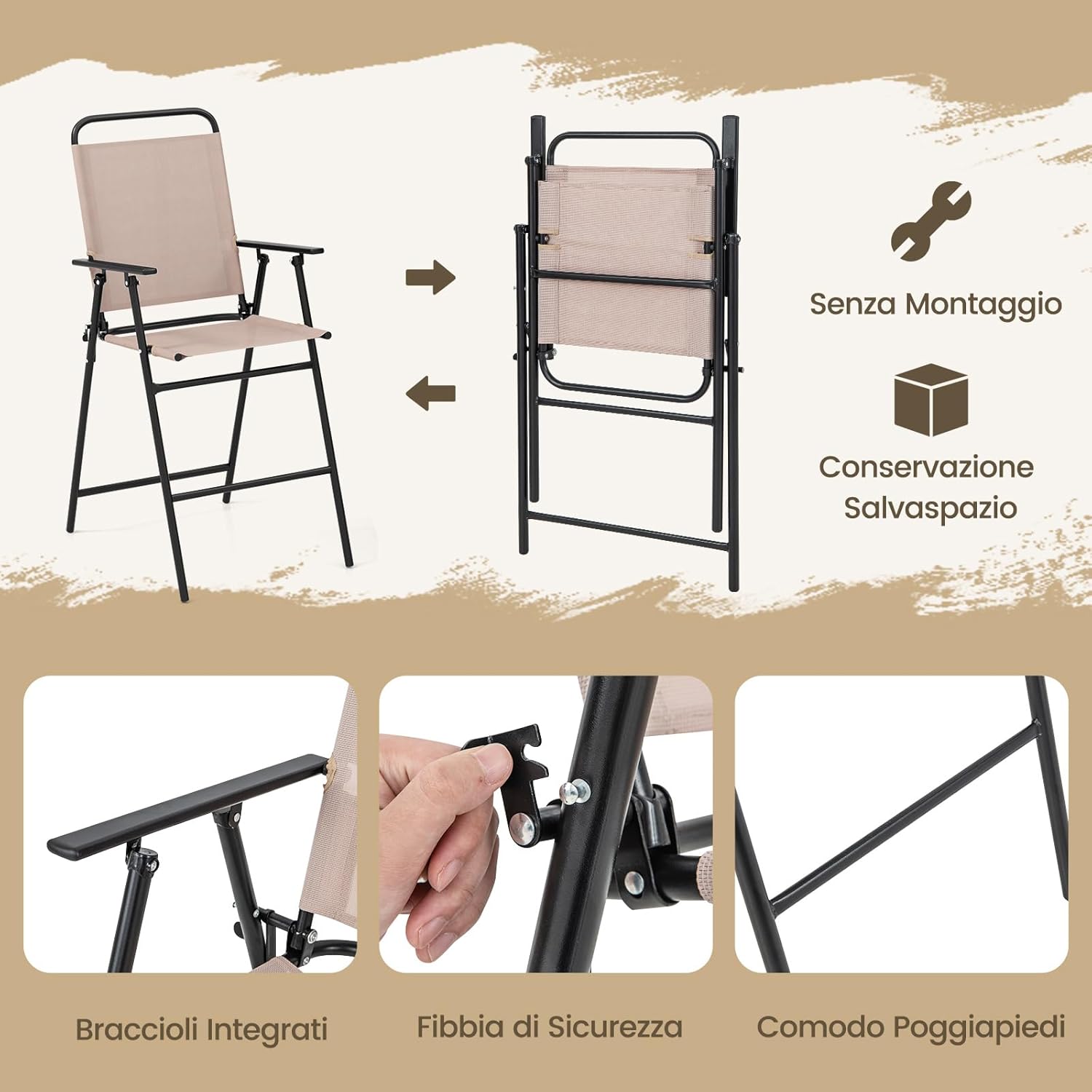 Senza Montaggio

Conservazione Salvaspazio

Braccioli Integrati

Fibbia di Sicurezza

Comodo Poggiapiedi