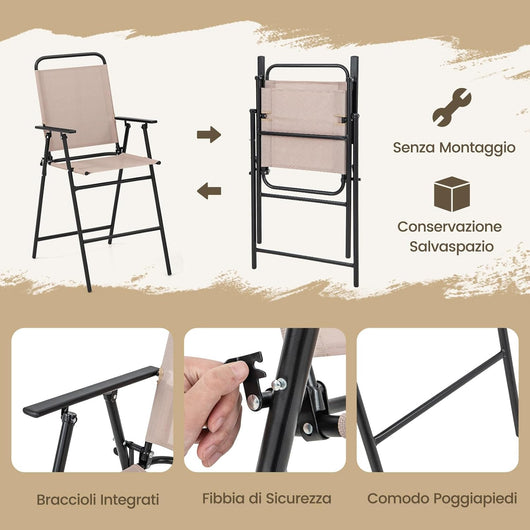 Senza Montaggio

Conservazione Salvaspazio

Braccioli Integrati

Fibbia di Sicurezza

Comodo Poggiapiedi