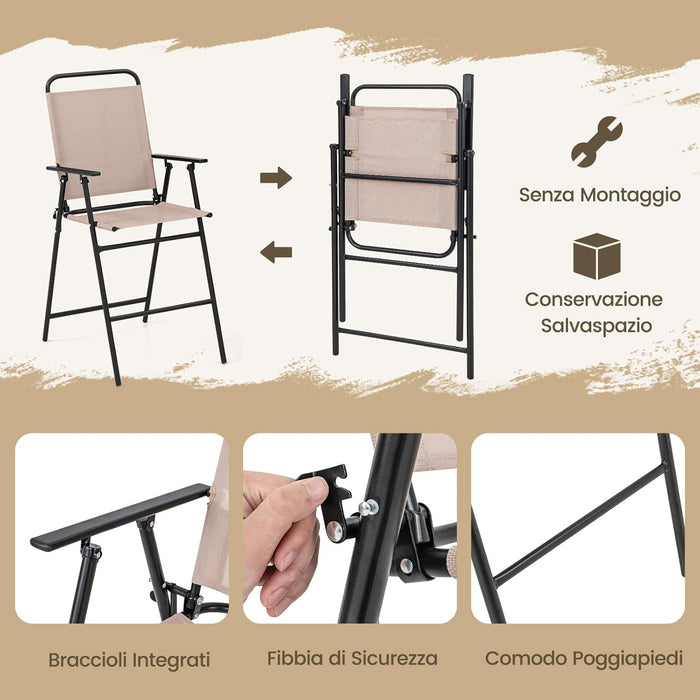 Senza Montaggio

Conservazione Salvaspazio

Braccioli Integrati

Fibbia di Sicurezza

Comodo Poggiapiedi