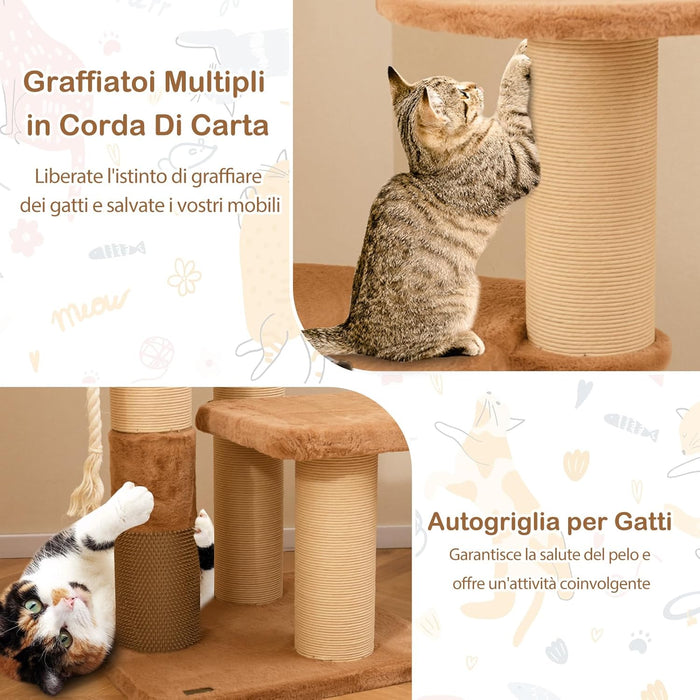 Graffiatoi Multipli in Corda Di Carta

Liberate l'istinto di graffiare dei gatti e salvate i vostri mobili

Meow

Autogriglia per Gatti

Garantisce la salute del pelo e offre un'attività coinvolgente