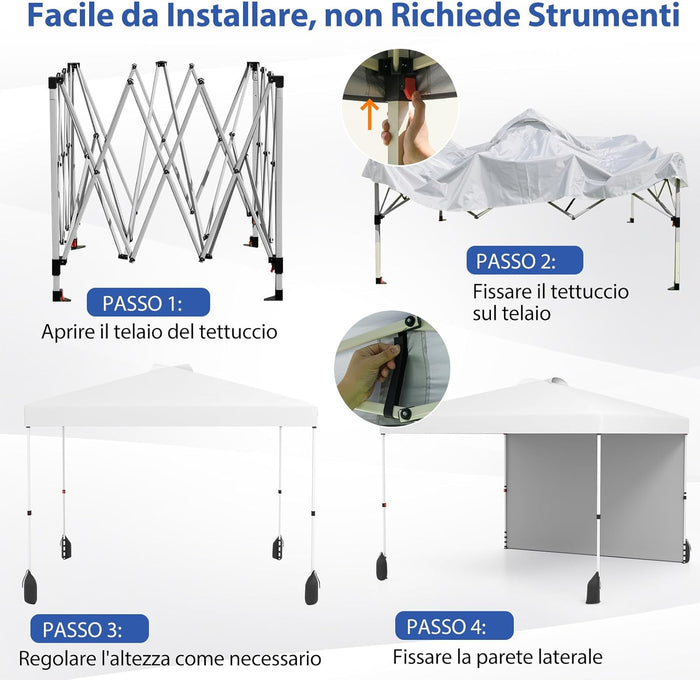 Facile da Installare, non Richiede Strumenti

PASSO 1:
Aprire il telaio del tettuccio

PASSO 2:
Fissare il tettuccio sul telaio

PASSO 3:
Regolare l'altezza come necessario

PASSO 4:
Fissare la parete laterale