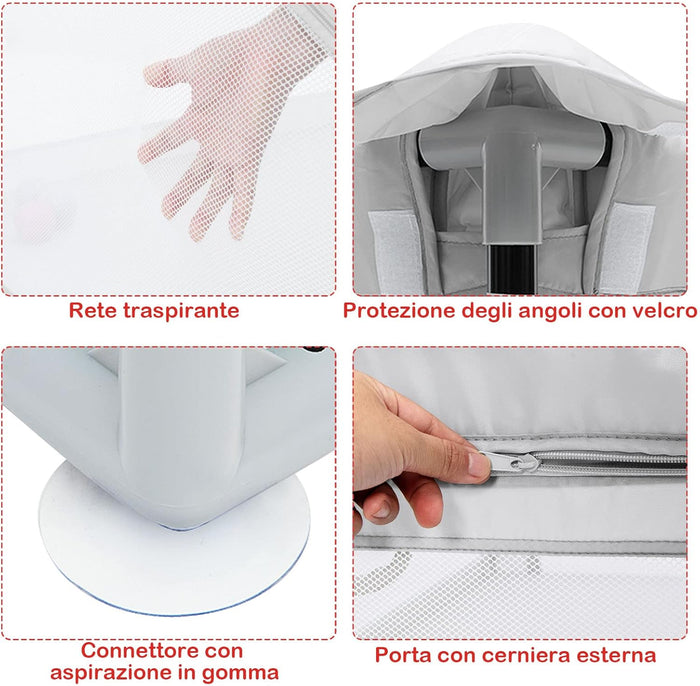 Rete traspirante

Protezione degli angoli con velcro

Connettore con aspirazione in gomma

Porta con cerniera esterna