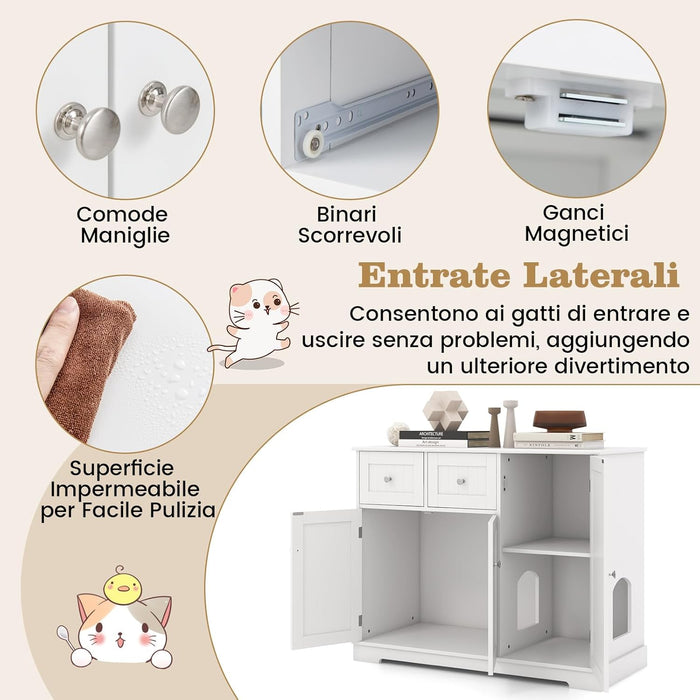 Comode Maniglie

Binari Scorrevoli

Ganci Magnetici

Entrate Laterali

Consentono ai gatti di entrare e uscire senza problemi, aggiungendo un ulteriore divertimento

Superficie Impermeabile per Facile Pulizia

ARCHITECTURE