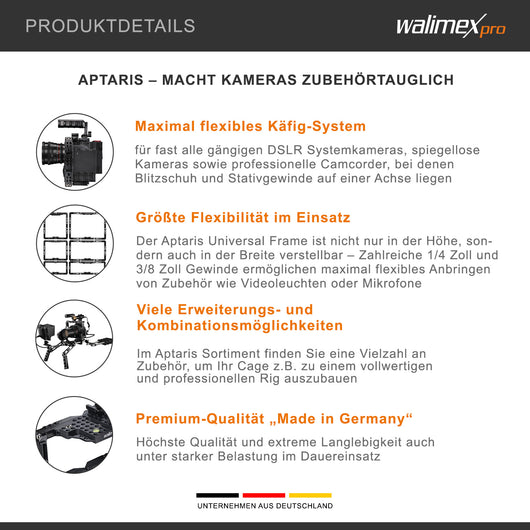 PRODUKTDETAILS

walimex pro

APTARIS – MACHT KAMERAS ZUBEHÖRTAUGLICH

Maximal flexibles Käfig-System

für fast alle gängigen DSLR Systemkameras, spiegellose Kameras sowie professionelle Camcorder, bei denen Blitzschuh und Stativgewinde auf einer Achse liegen

Größte Flexibilität im Einsatz

Der Aptaris Universal Frame ist nicht nur in der Höhe, sondern auch in der Breite verstellbar – Zahlreiche 1/4 Zoll und 3/8 Zoll Gewinde ermöglichen maximal flexibles Anbringen von Zubehör wie Videoleuchten oder Mikrofone

Viele Erweiterungs- und Kombinationsmöglichkeiten

Im Aptaris Sortiment finden Sie eine Vielzahl an Zubehör, um Ihr Cage z.B. zu einem vollwertigen und professionellen Rig auszubauen

Premium-Qualität „Made in Germany“

Höchste Qualität und extreme Langlebigkeit auch unter starker Belastung im Dauereinsatz

UNTERNEHMEN AUS DEUTSCHLAND