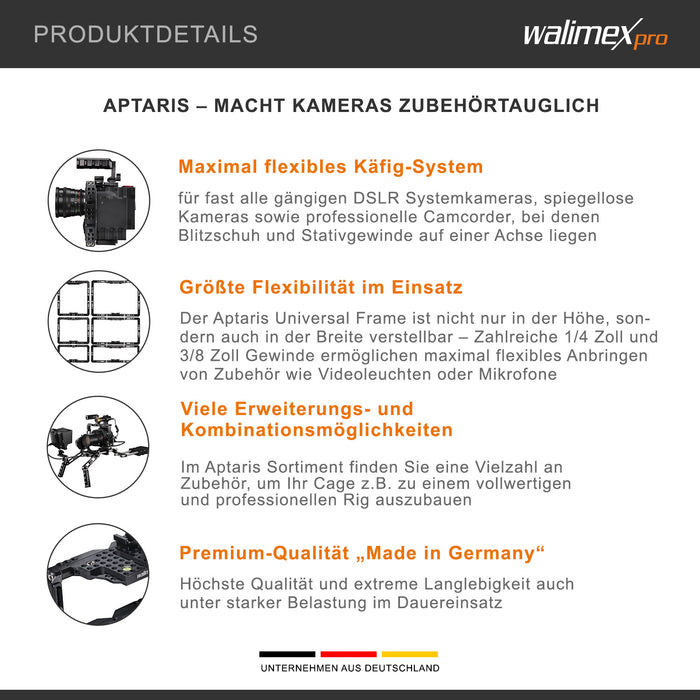 PRODUKTDETAILS

walimex pro

APTARIS – MACHT KAMERAS ZUBEHÖRTAUGLICH

Maximal flexibles Käfig-System

für fast alle gängigen DSLR Systemkameras, spiegellose Kameras sowie professionelle Camcorder, bei denen Blitzschuh und Stativgewinde auf einer Achse liegen

Größte Flexibilität im Einsatz

Der Aptaris Universal Frame ist nicht nur in der Höhe, sondern auch in der Breite verstellbar – Zahlreiche 1/4 Zoll und 3/8 Zoll Gewinde ermöglichen maximal flexibles Anbringen von Zubehör wie Videoleuchten oder Mikrofone

Viele Erweiterungs- und Kombinationsmöglichkeiten

Im Aptaris Sortiment finden Sie eine Vielzahl an Zubehör, um Ihr Cage z.B. zu einem vollwertigen und professionellen Rig auszubauen

Premium-Qualität „Made in Germany“

Höchste Qualität und extreme Langlebigkeit auch unter starker Belastung im Dauereinsatz

UNTERNEHMEN AUS DEUTSCHLAND