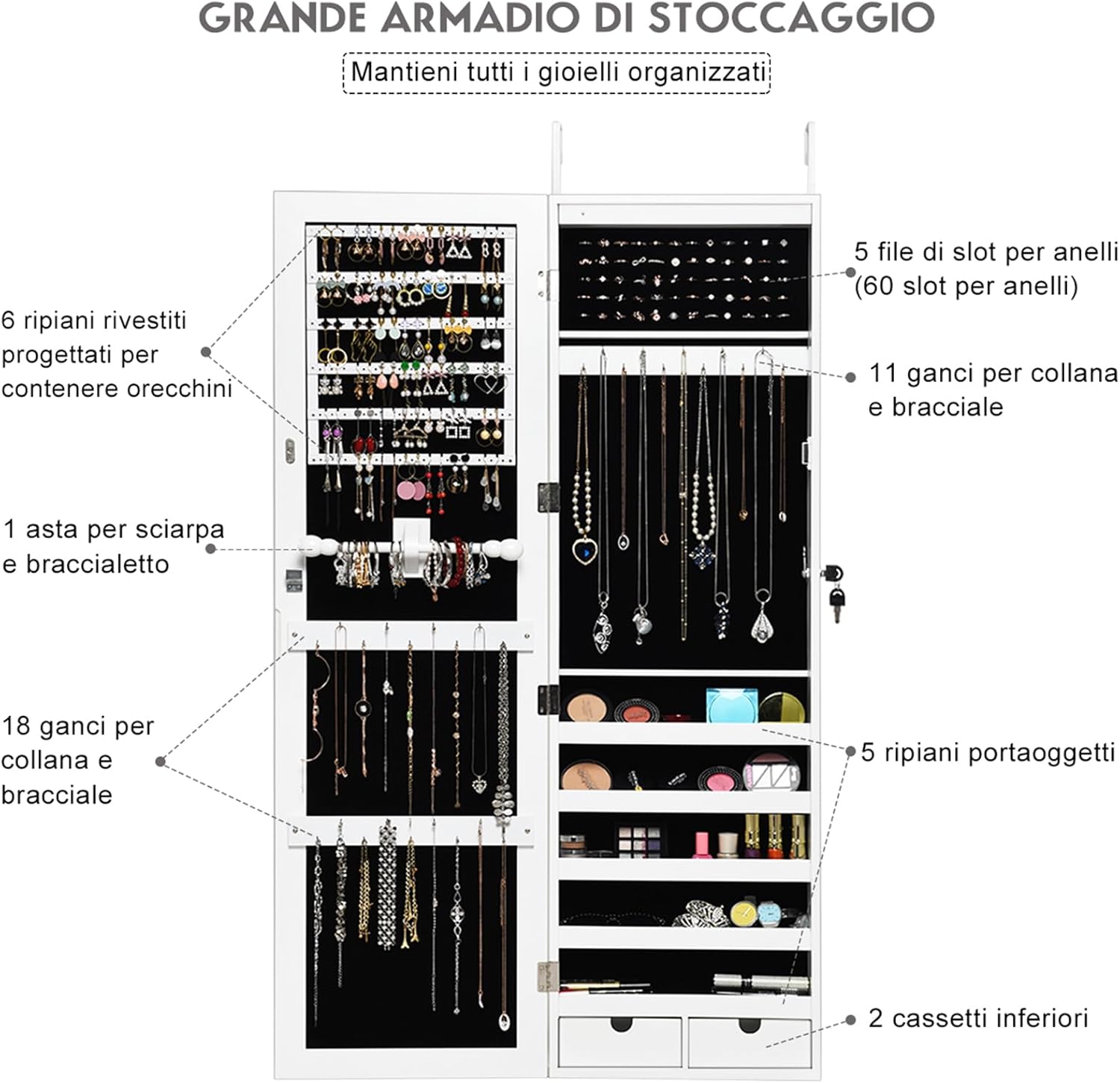 GRANDE ARMADIO DI STOCCAGGIO

Mantieni tutti i gioielli organizzati

6 ripiani rivestiti progettati per contenere orecchini

1 asta per sciarpa e braccialetto

18 ganci per collana e bracciale

5 file di slot per anelli (60 slot per anelli)

11 ganci per collana e bracciale

5 ripiani portaoggetti

2 cassetti inferiori