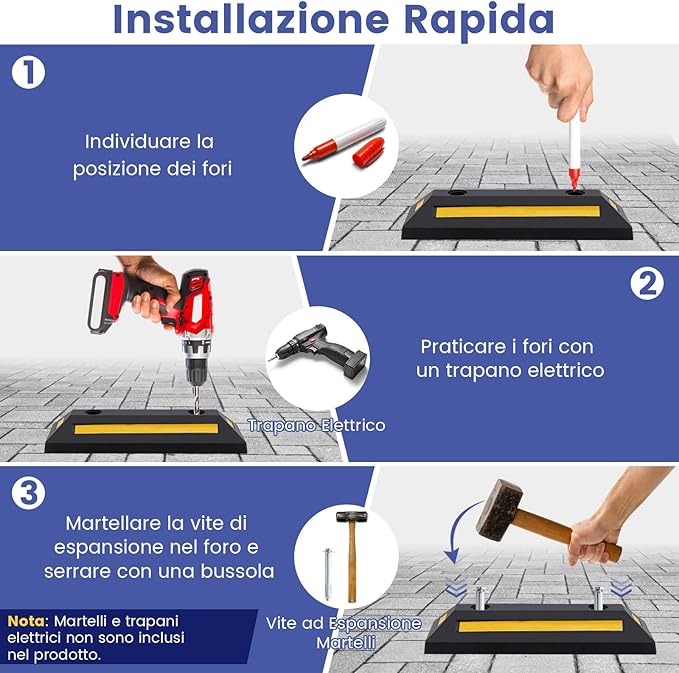 Installazione Rapida

1

Individuare la posizione dei fori

2

Praticare i fori con un trapano elettrico

Trapano Elettrico

3

Martellare la vite di espansione nel foro e serrare con una bussola

Nota: Martelli e trapani elettrici non sono inclusi nel prodotto.

Vite ad Espansione

Martelli