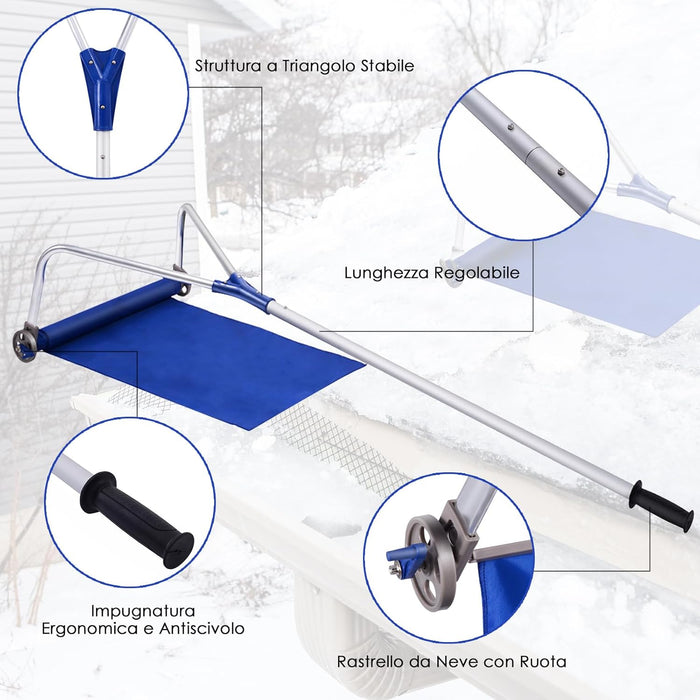 Struttura a Triangolo Stabile

Lunghezza Regolabile

Impugnatura
Ergonomica e Antiscivolo

Rastrello da Neve con Ruota