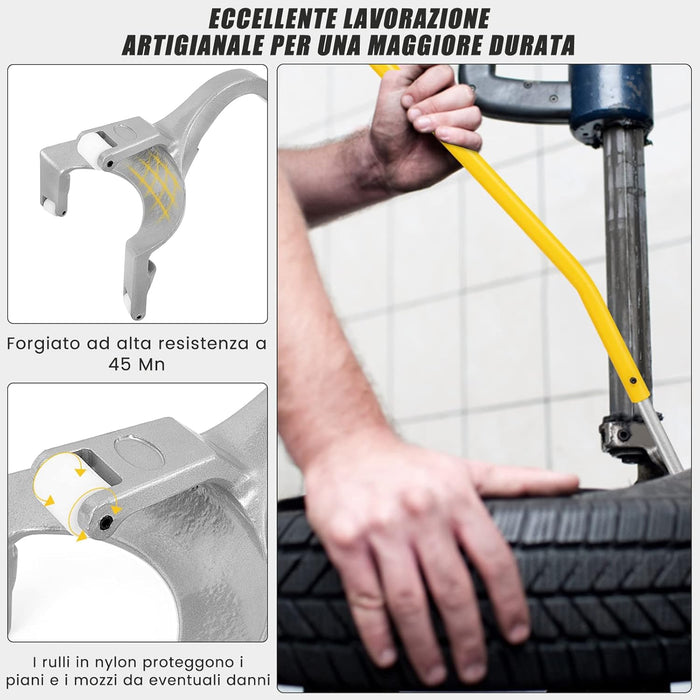 ECCELLENTE LAVORAZIONE ARTIGIANALE PER UNA MAGGIORE DURATA

Forgiato ad alta resistenza a 45 Mn

I rulli in nylon proteggono i piani e i mozzi da eventuali danni