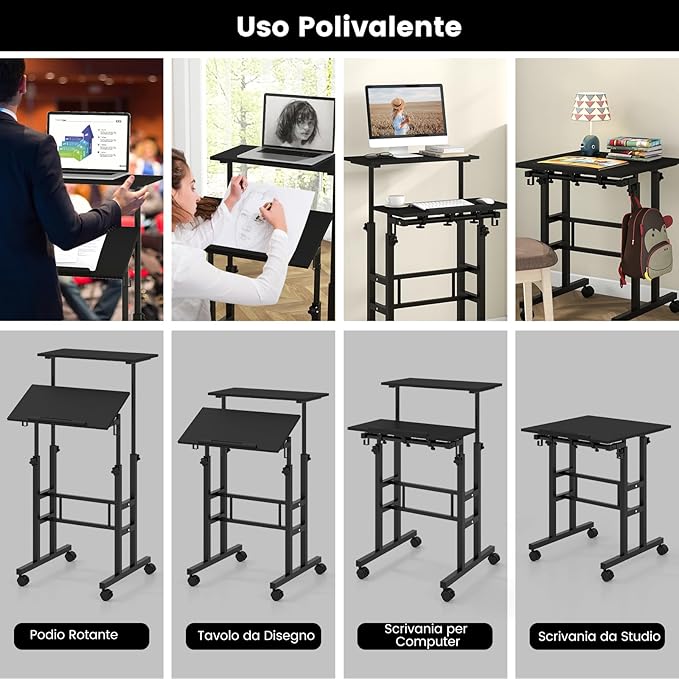 Uso Polivalente

Podio Rotante

Tavolo da Disegno

Scrivania per Computer

Scrivania da Studio